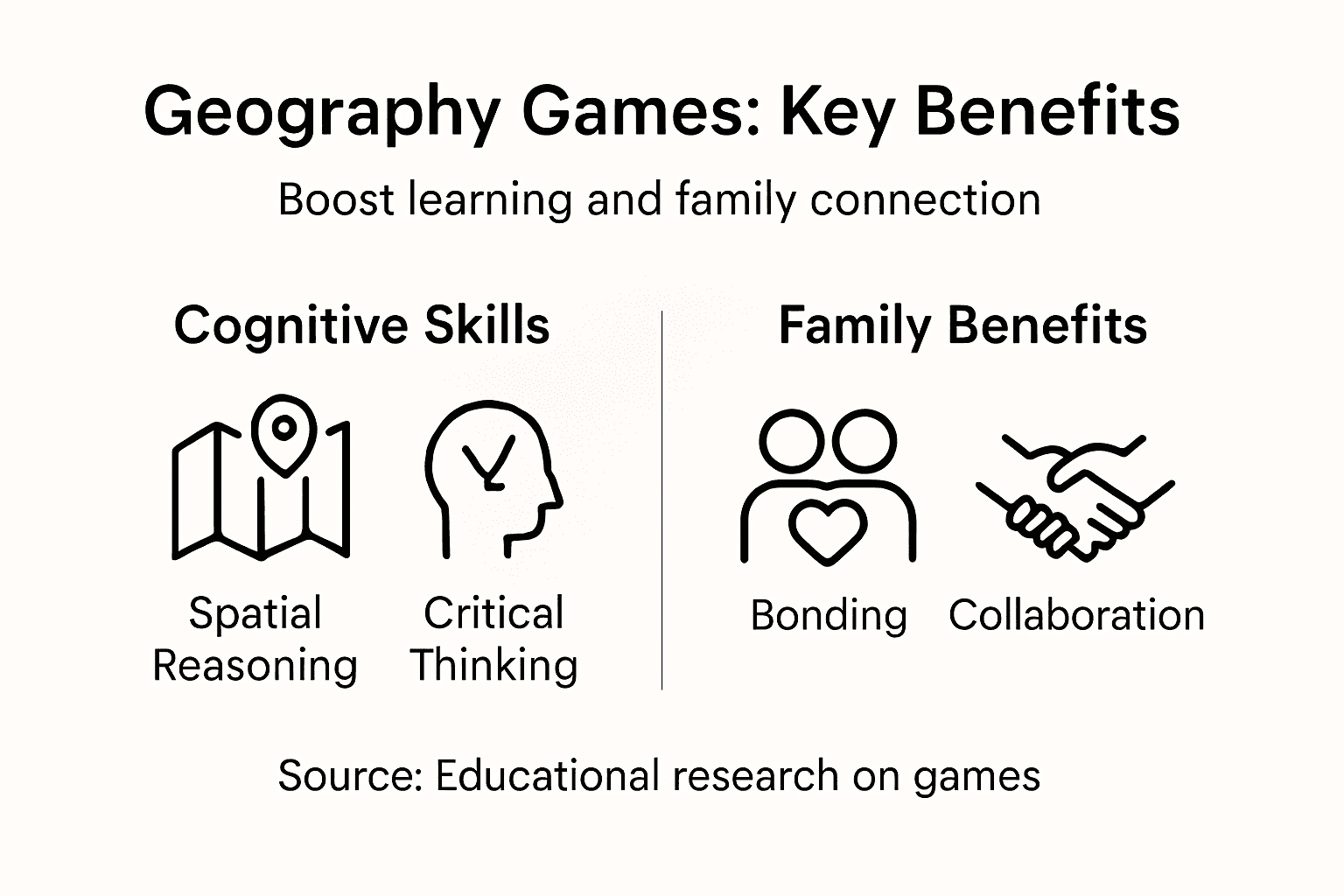 Geography Games: Key Benefits

Boost learning and family connection

Cognitive Skills

Spatial Reasoning

Critical Thinking

Family Benefits

Bonding

Collaboration

Source: Educational research on games