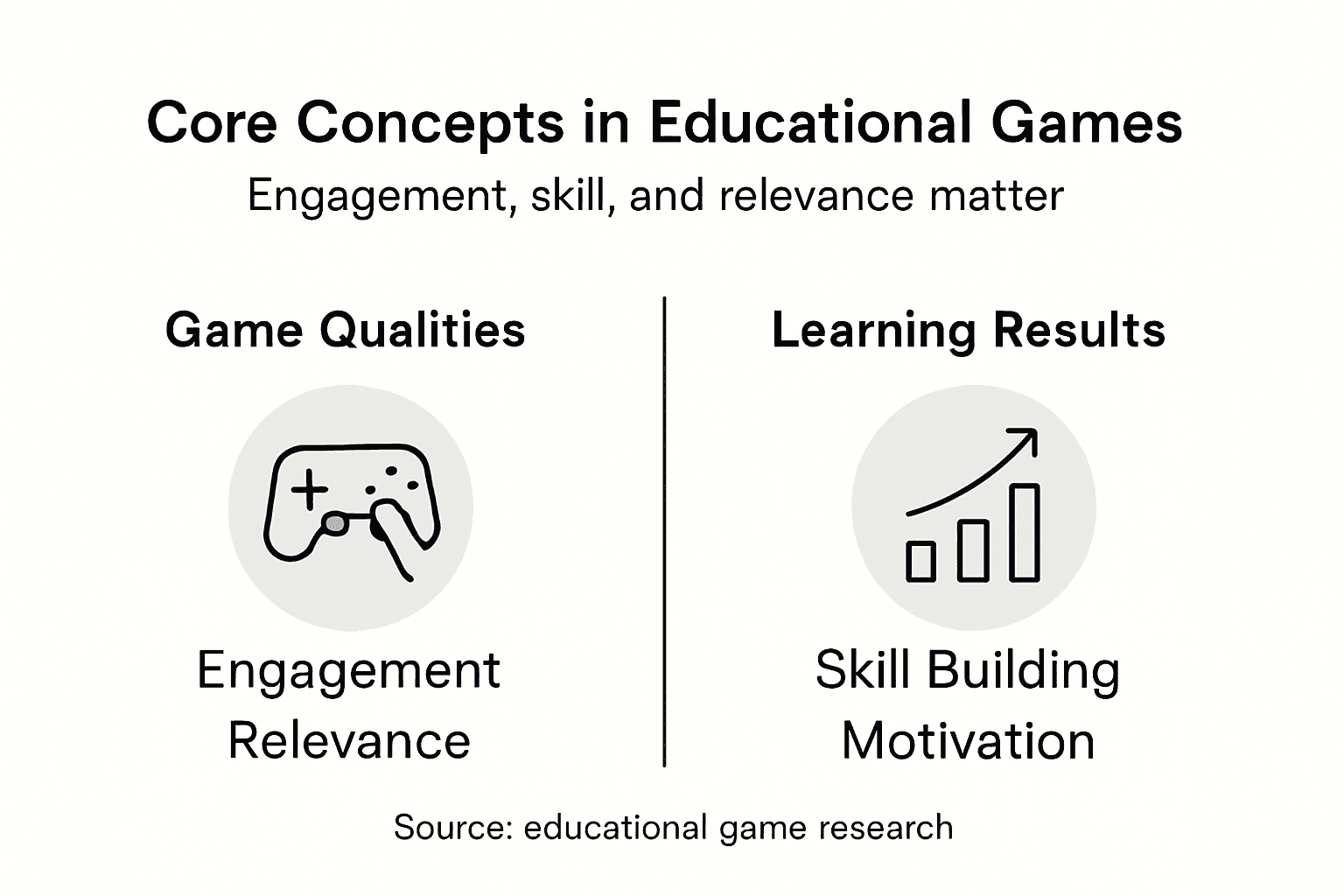 Core Concepts in Educational Games
Engagement, skill, and relevance matter

Game Qualities

Engagement
Relevance

Learning Results

Skill Building
Motivation

Source: educational game research