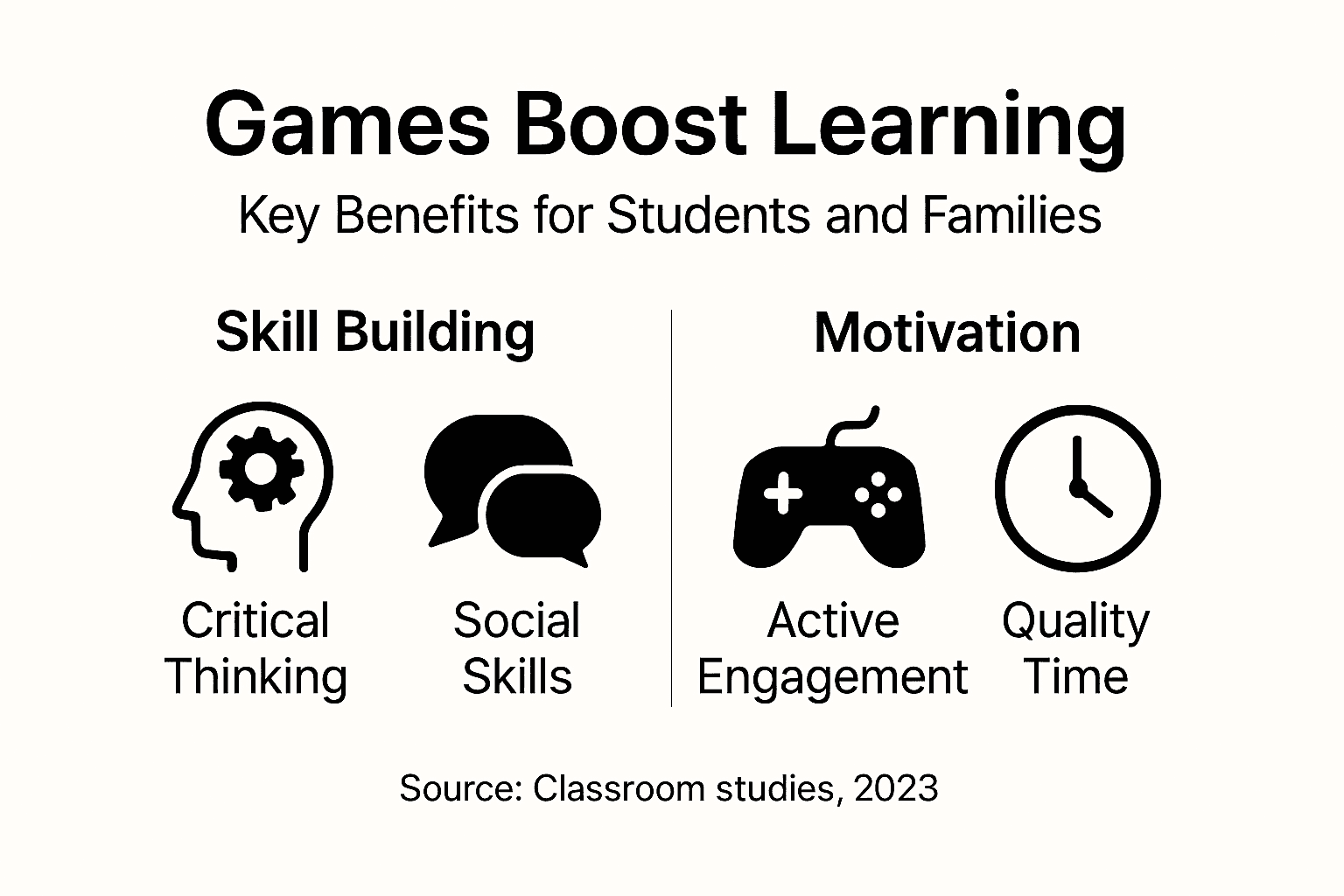 Games Boost Learning

Key Benefits for Students and Families

Skill Building

Critical Thinking

Social Skills

Motivation

Active Engagement

Quality Time

Source: Classroom studies, 2023