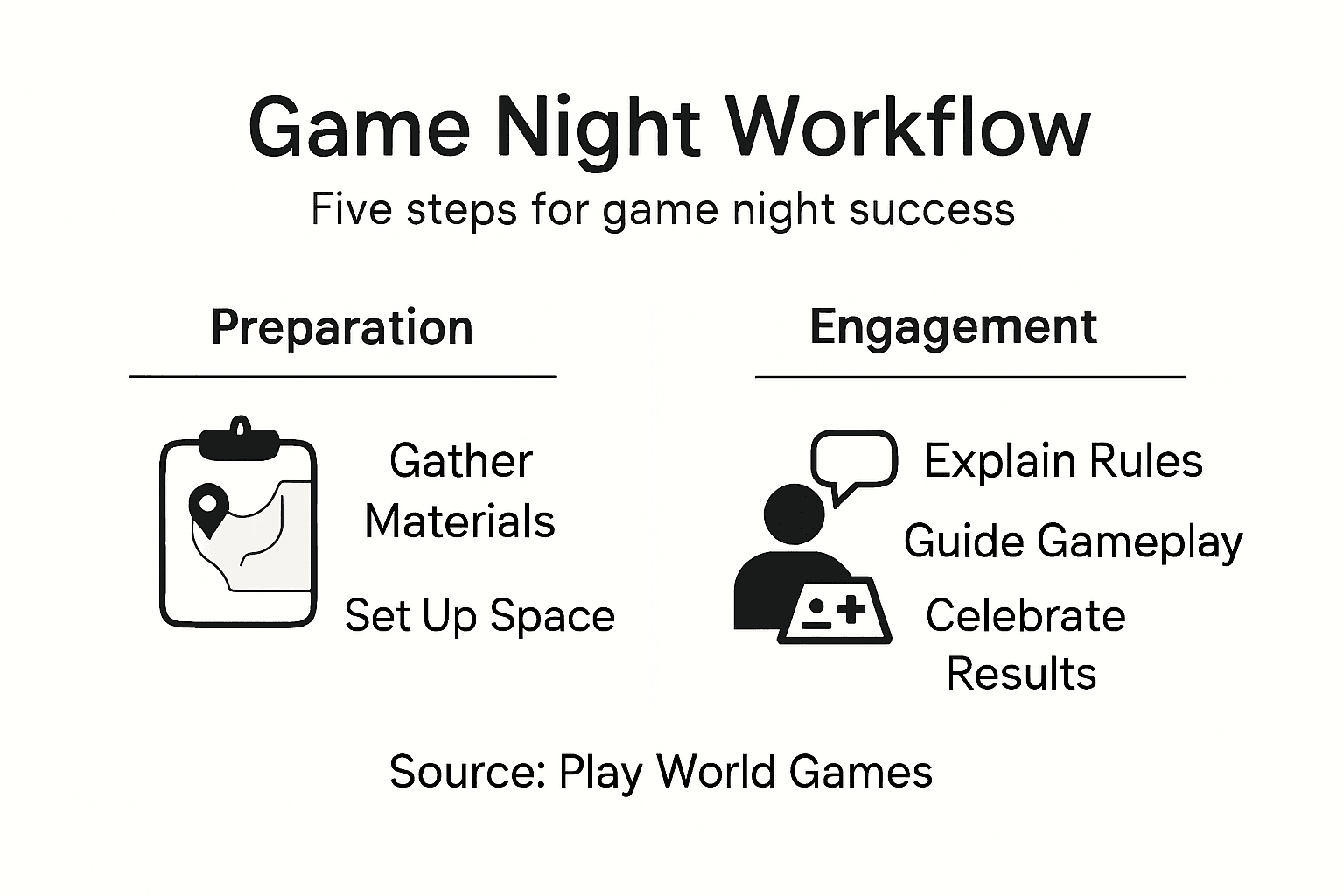 Game Night Workflow

Five steps for game night success

Preparation

Gather Materials

Set Up Space

Engagement

Explain Rules

Guide Gameplay

Celebrate Results

Source: Play World Games