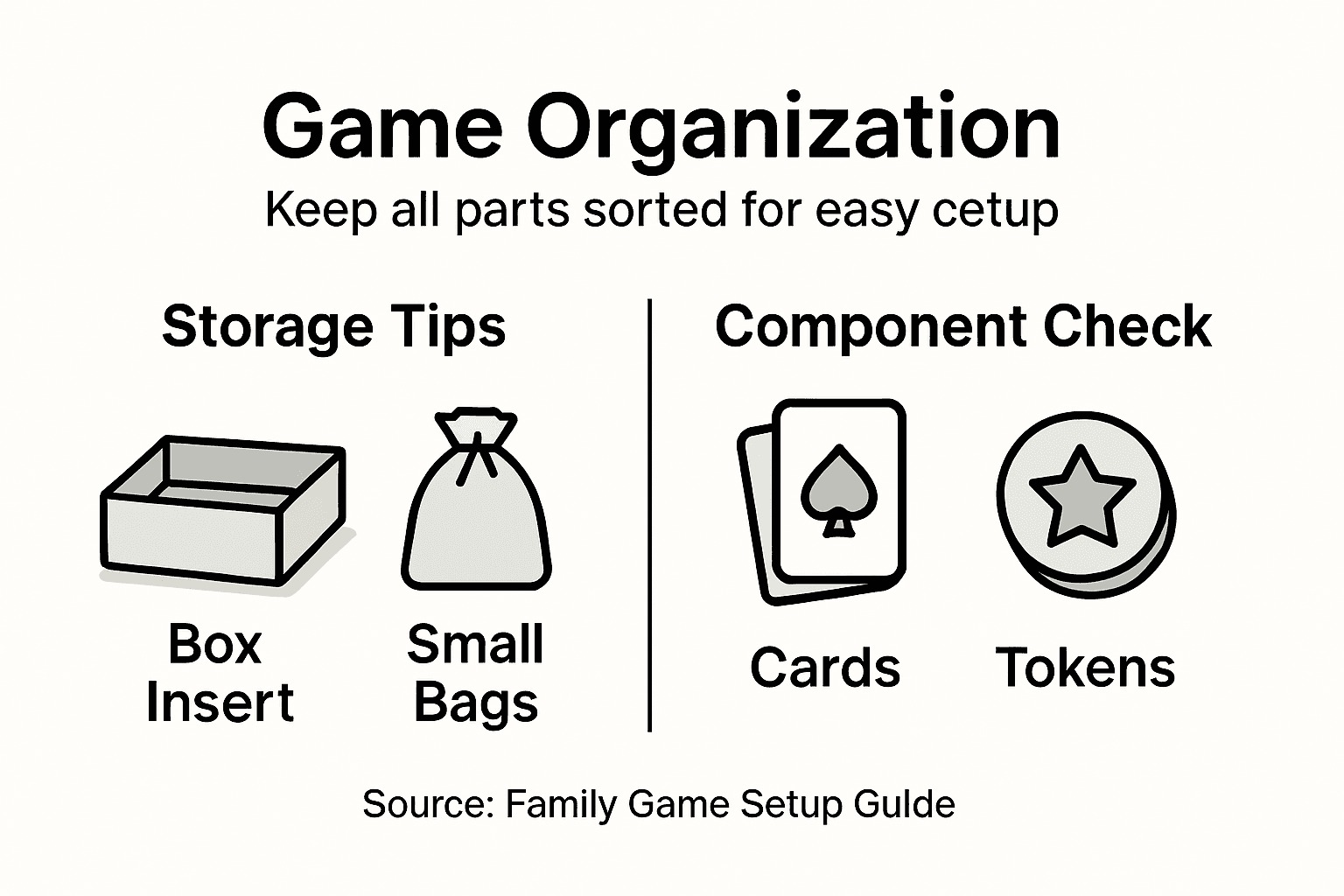 Game Organization

Keep all parts sorted for easy cetup

Storage Tips

Box Insert

Small Bags

Component Check

Cards

Tokens

Source: Family Game Setup Gulde