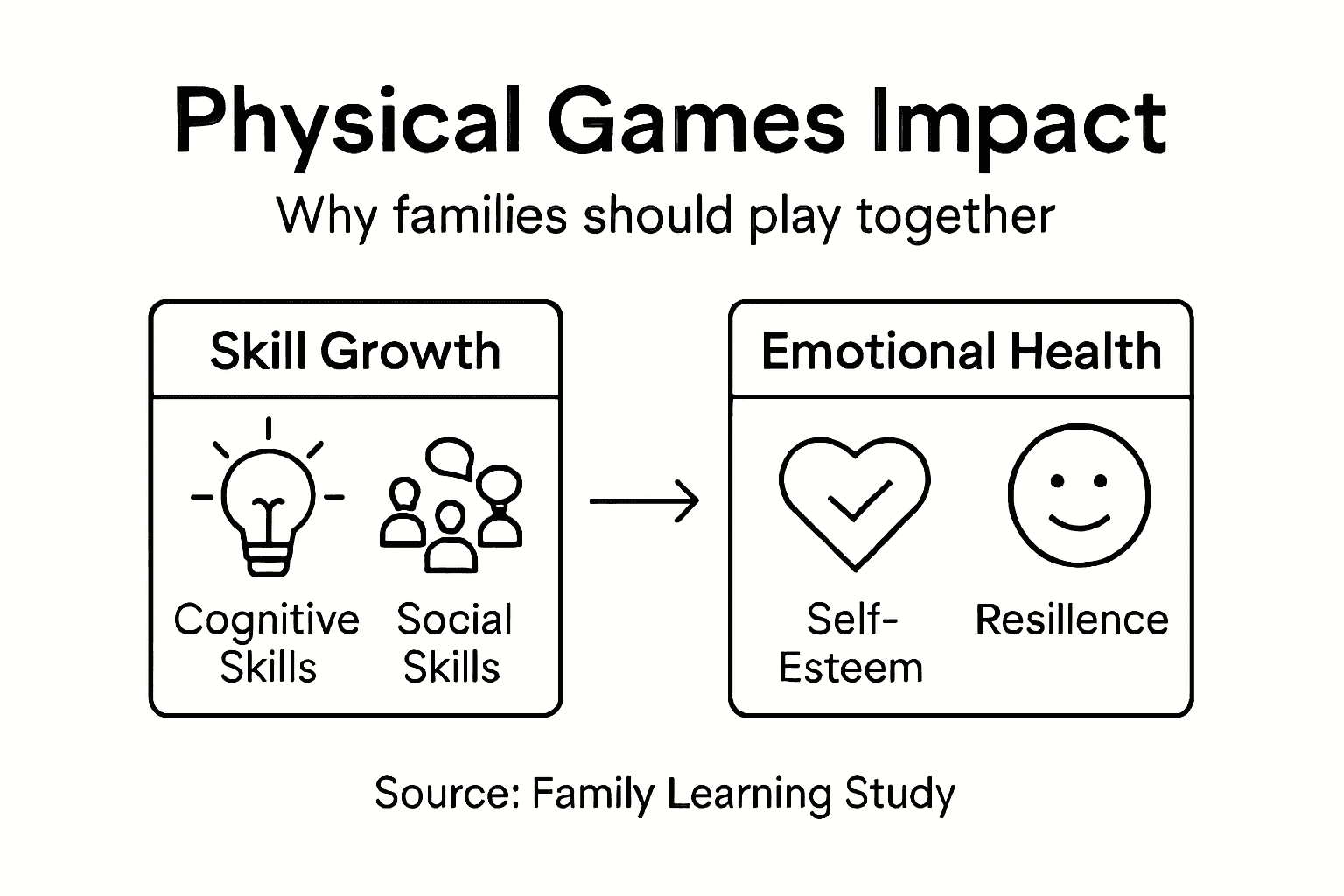 Physical Games Impact

Why families should play together

Skill Growth

Cognitive Skills

Social Skills

Emotional Health

Self-Esteem

Resillence

Source: Family Learning Study