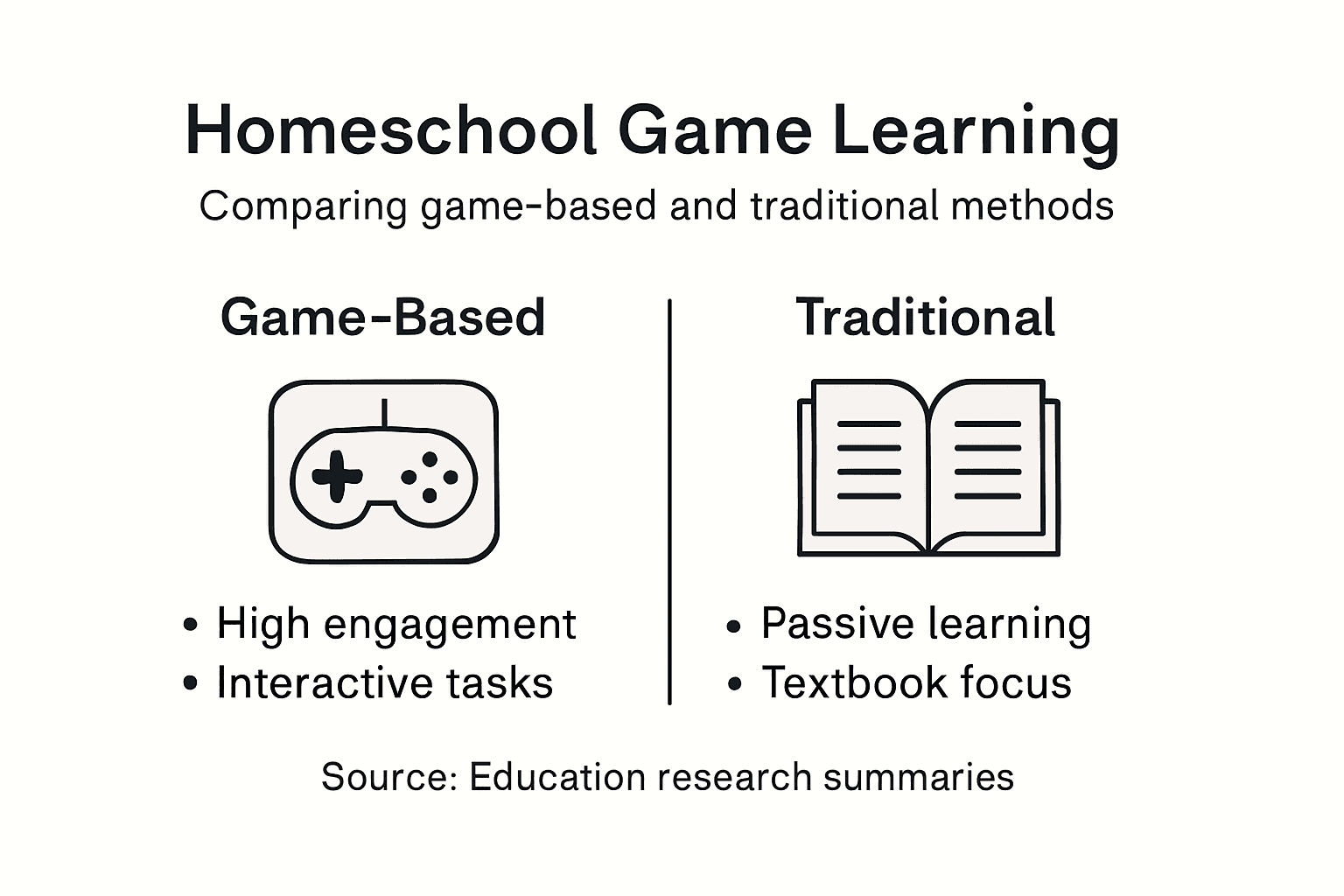 Homeschool Game Learning

Comparing game-based and traditional methods

Game-Based

• High engagement
• Interactive tasks

Traditional

• Passive learning
• Textbook focus

Source: Education research summaries