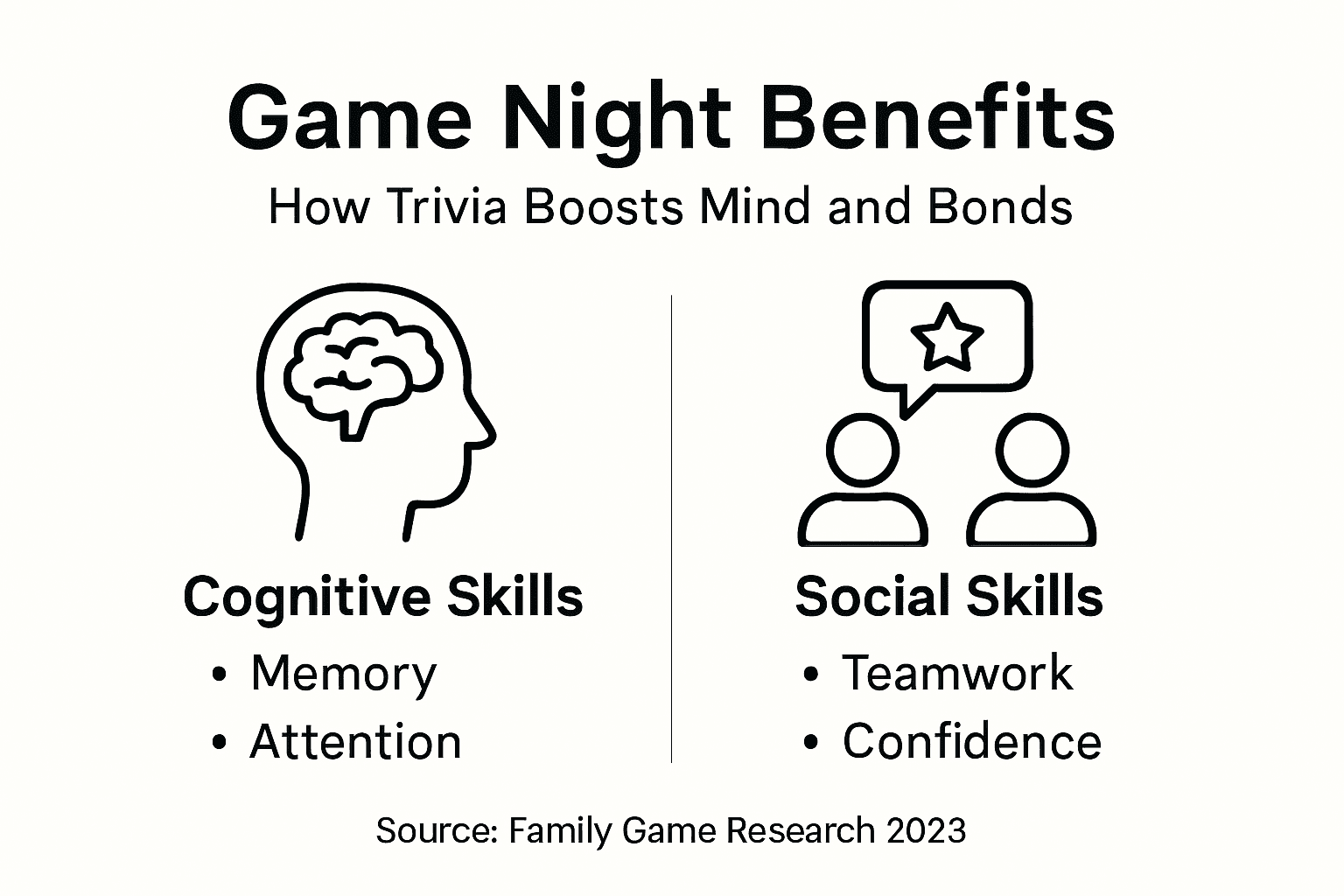 Game Night Benefits

How Trivia Boosts Mind and Bonds

Cognitive Skills

• Memory
• Attention

Social Skills

• Teamwork
• Confidence

Source: Family Game Research 2023