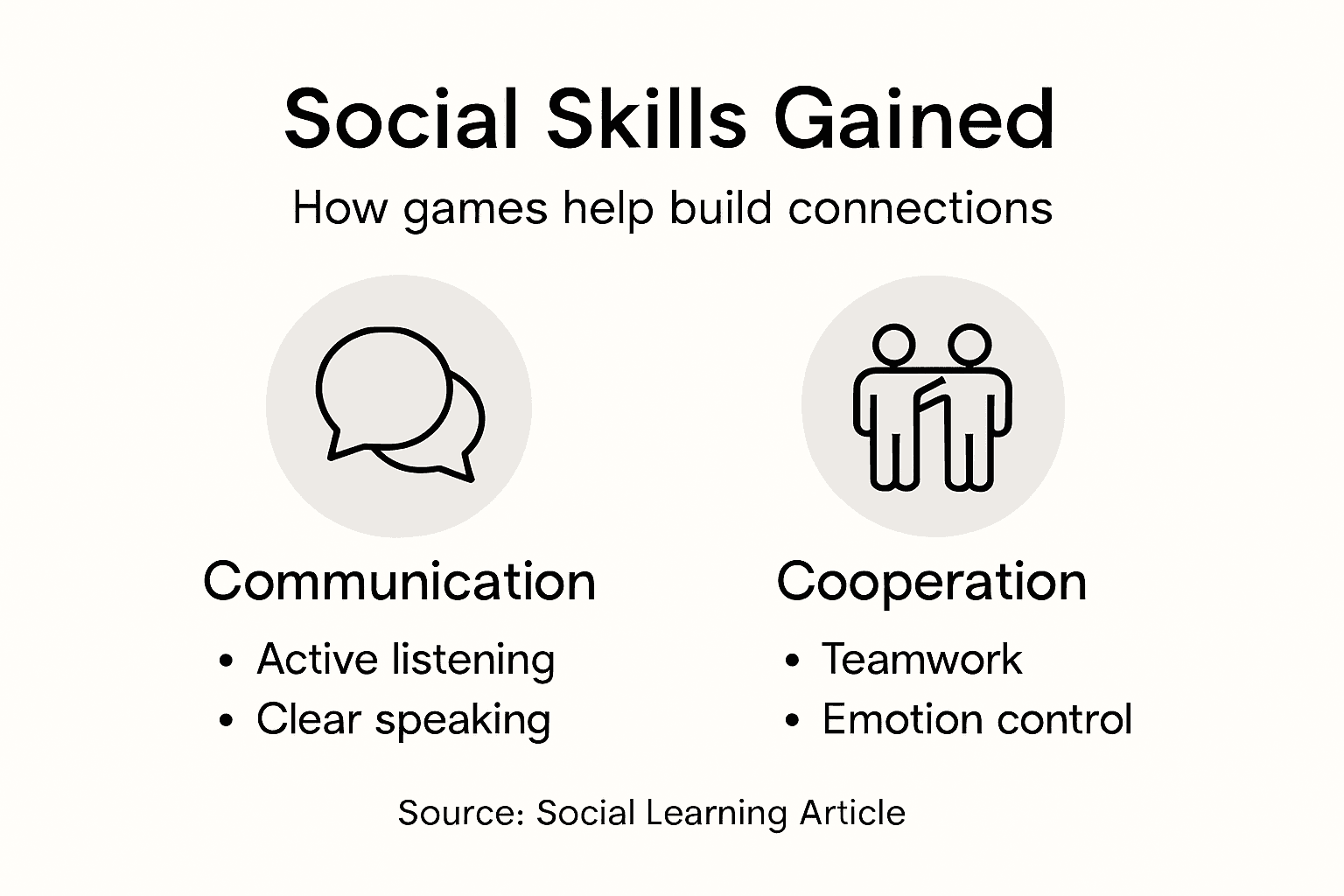 Social Skills Gained

How games help build connections

Communication

• Active listening
• Clear speaking

Cooperation

• Teamwork
• Emotion control

Source: Social Learning Article