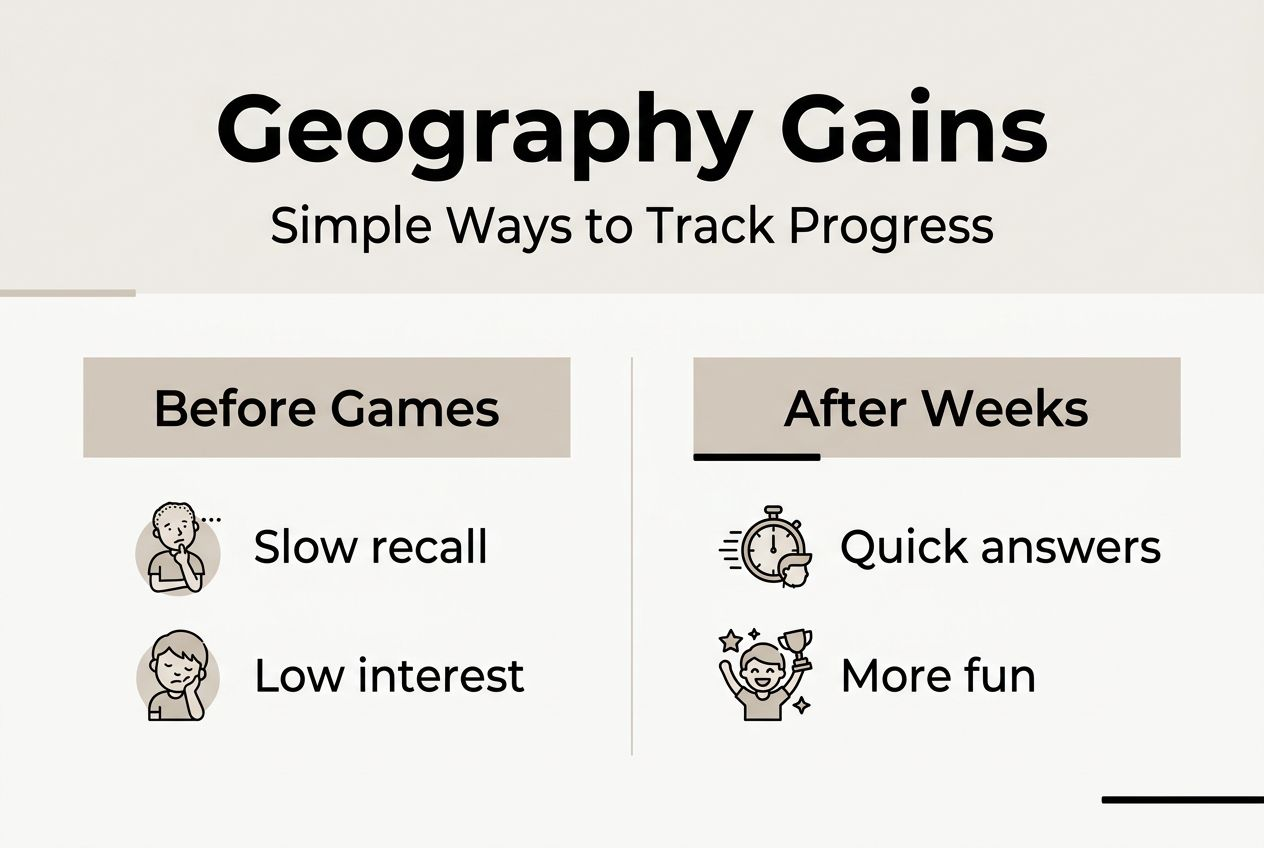 Geography Gains

Simple Ways to Track Progress

Before Games

Slow recall

Low interest

After Weeks

Quick answers

More fun