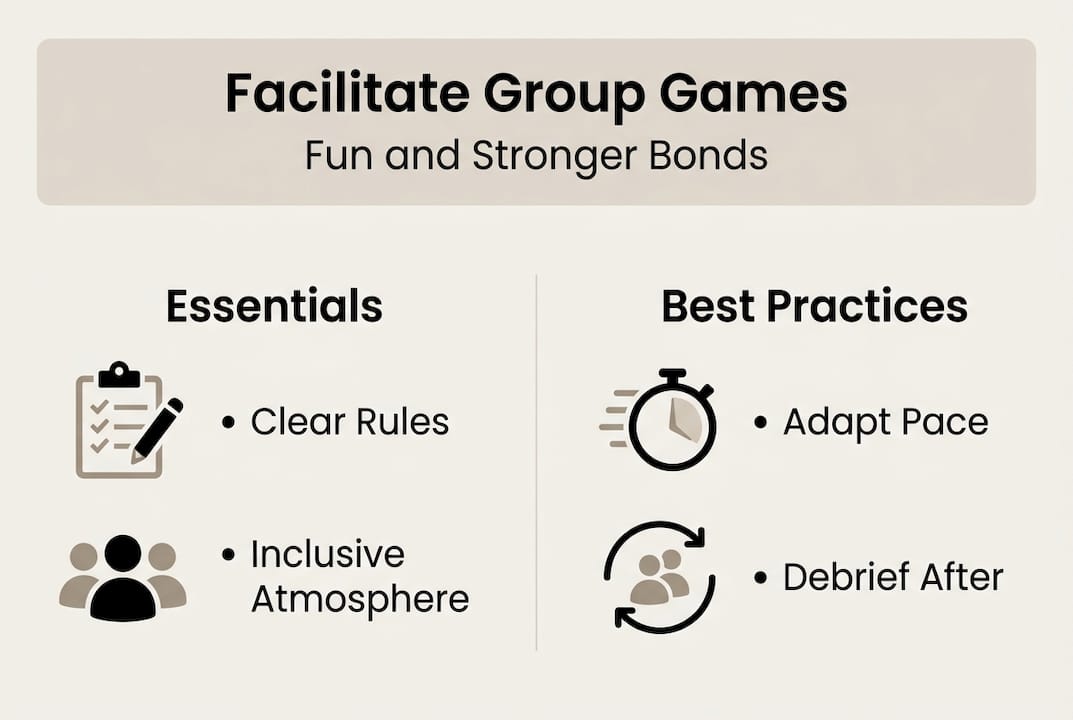 Facilitate Group Games
Fun and Stronger Bonds

Essentials

• Clear Rules

• Inclusive Atmosphere

Best Practices

• Adapt Pace

• Debrief After