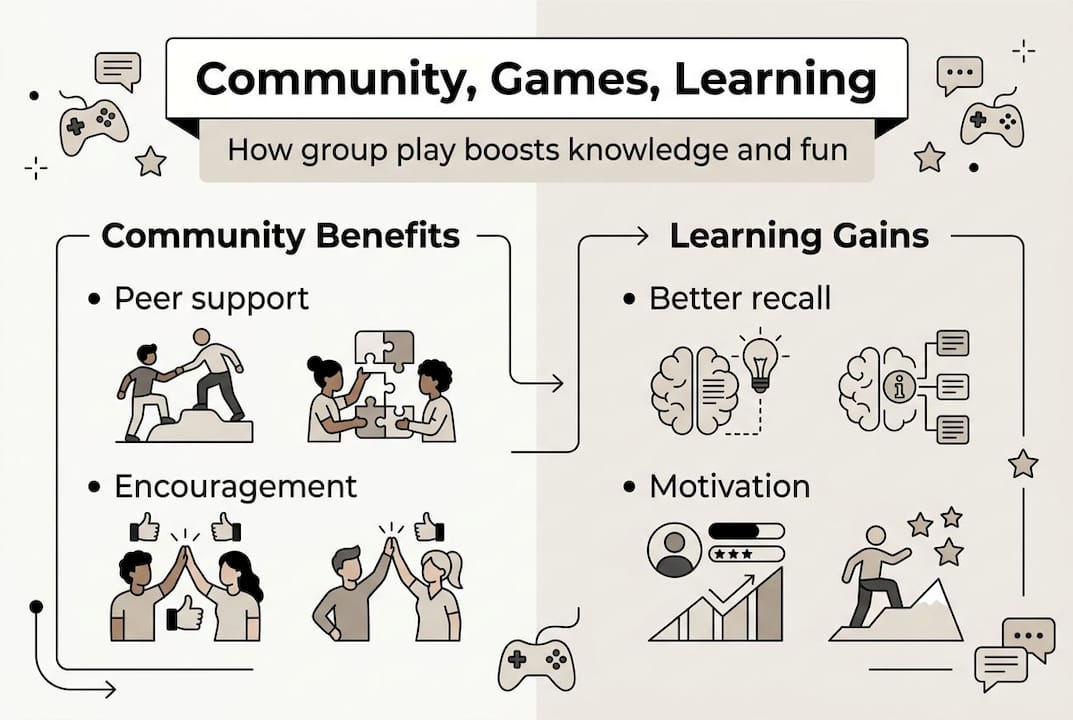 Community, Games, Learning

How group play boosts knowledge and fun

Community Benefits

• Peer support

• Encouragement

Learning Gains

• Better recall

• Motivation