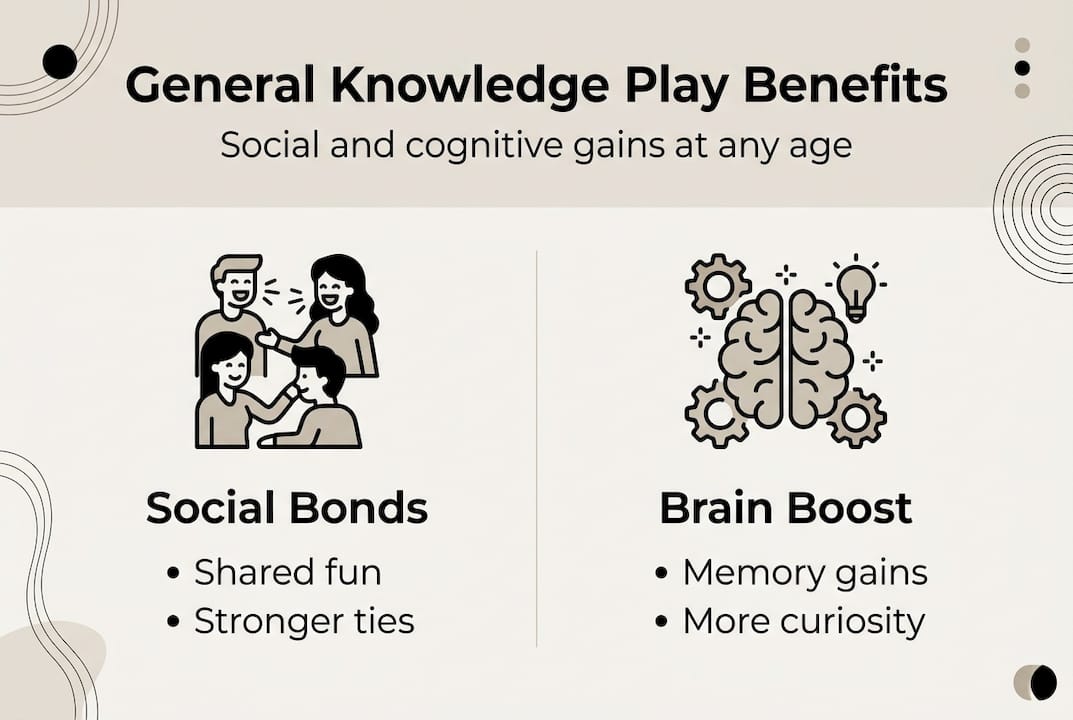 General Knowledge Play Benefits

Social and cognitive gains at any age

Social Bonds

• Shared fun
• Stronger ties

Brain Boost

• Memory gains
• More curiosity