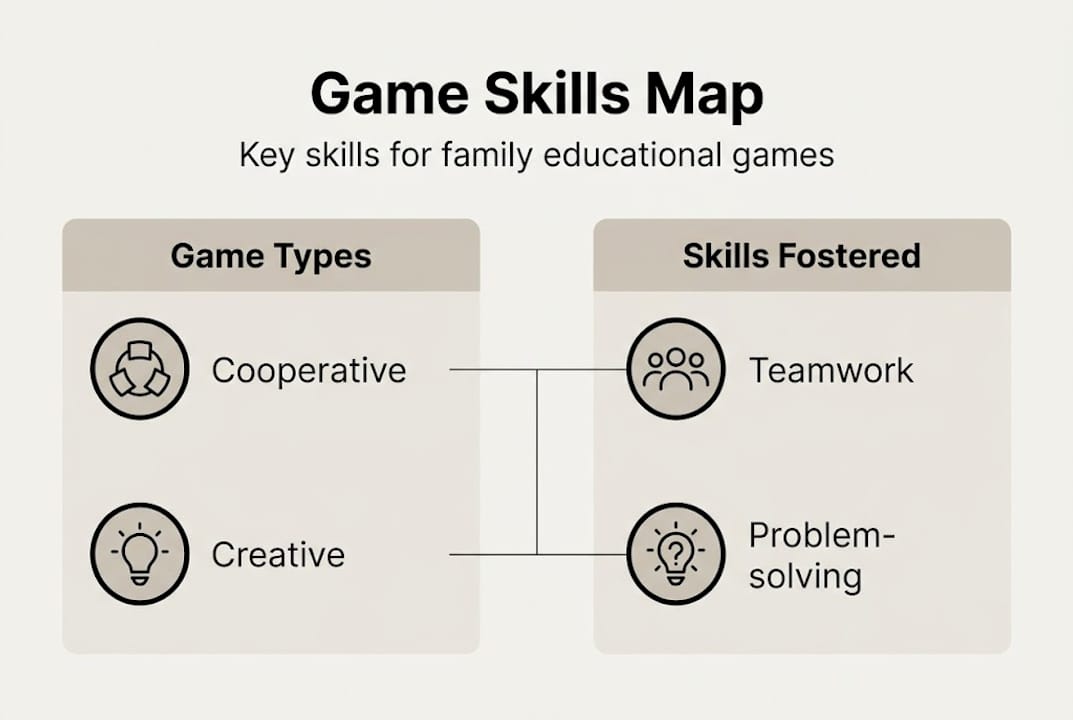 Game Skills Map

Key skills for family educational games

Game Types

Cooperative

Creative

Skills Fostered

Teamwork

Problem-solving