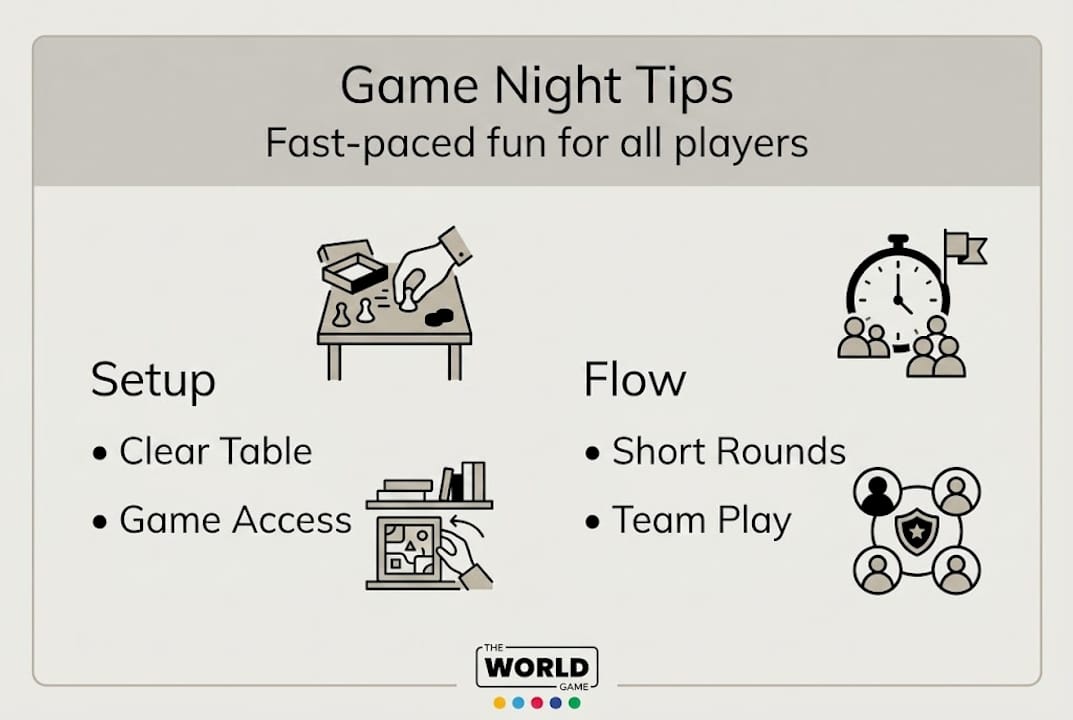 Game Night Tips
Fast-paced fun for all players

Setup
• Clear Table
• Game Access

Flow
• Short Rounds
• Team Play

THE WORLD GAME