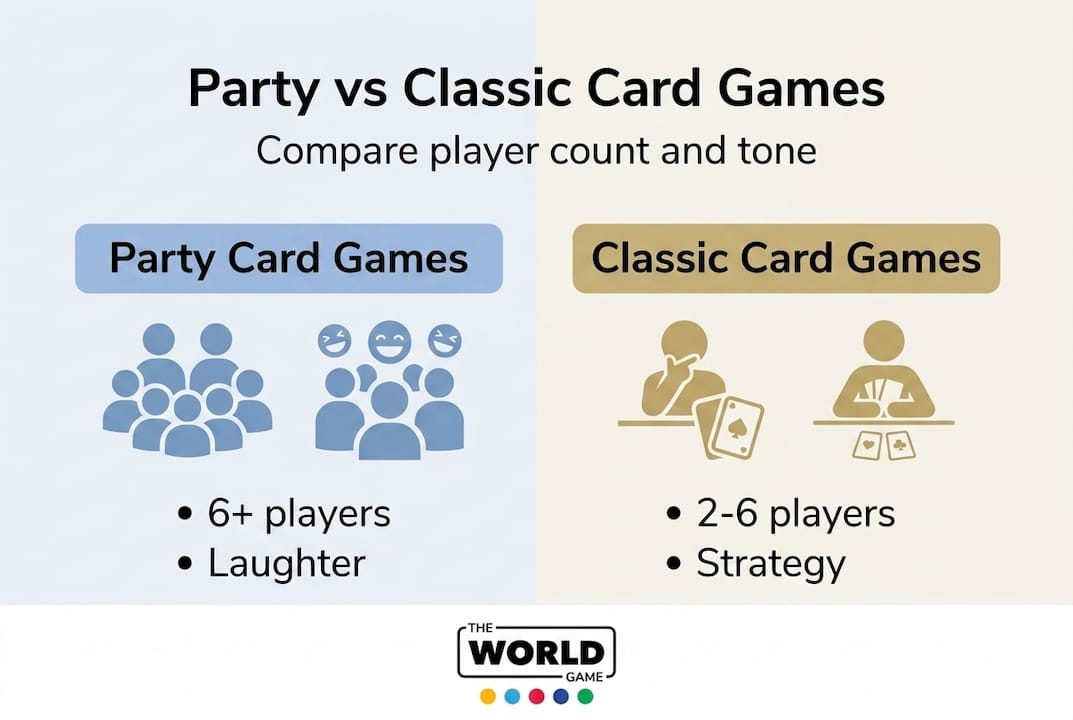 Party vs Classic Card Games

Compare player count and tone

Party Card Games

• 6+ players
• Laughter

Classic Card Games

• 2-6 players
• Strategy

THE WORLD GAME