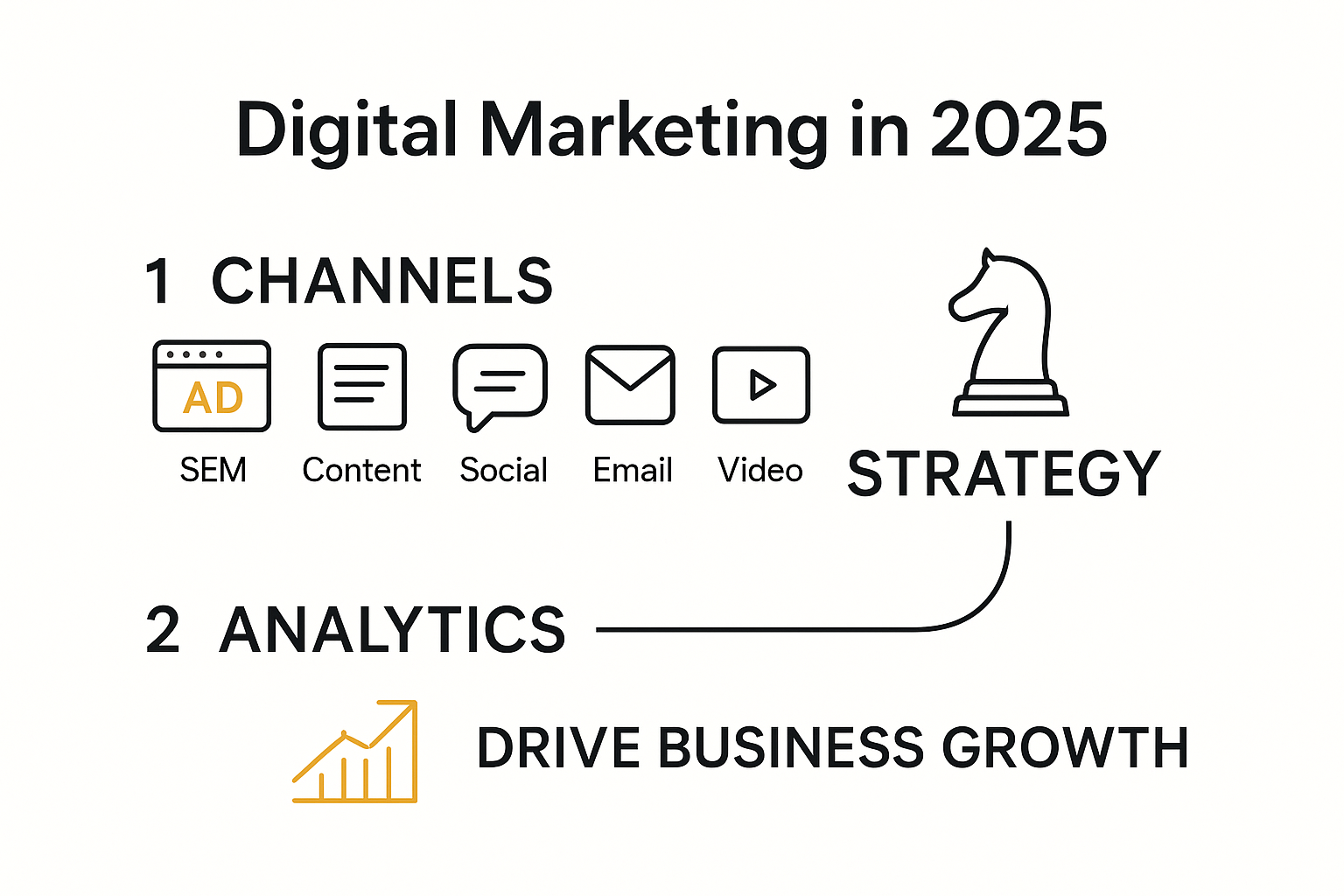 Digital Marketing in 2025

1 CHANNELS

AD

SEM Content Social Email Video

STRATEGY

2 ANALYTICS

DRIVE BUSINESS GROWTH