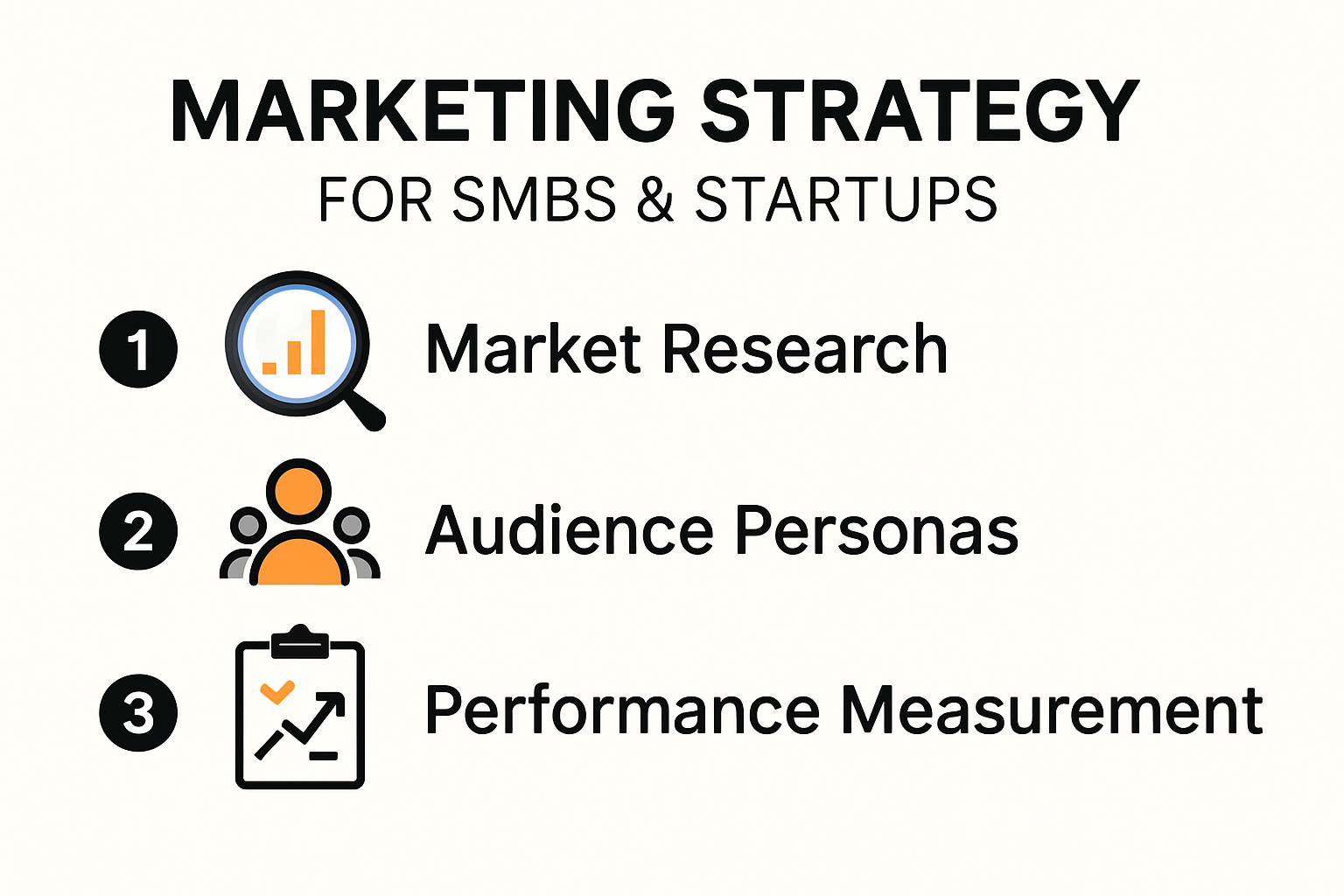 MARKETING STRATEGY
FOR SMBS & STARTUPS

1 Market Research

2 Audience Personas

3 Performance Measurement