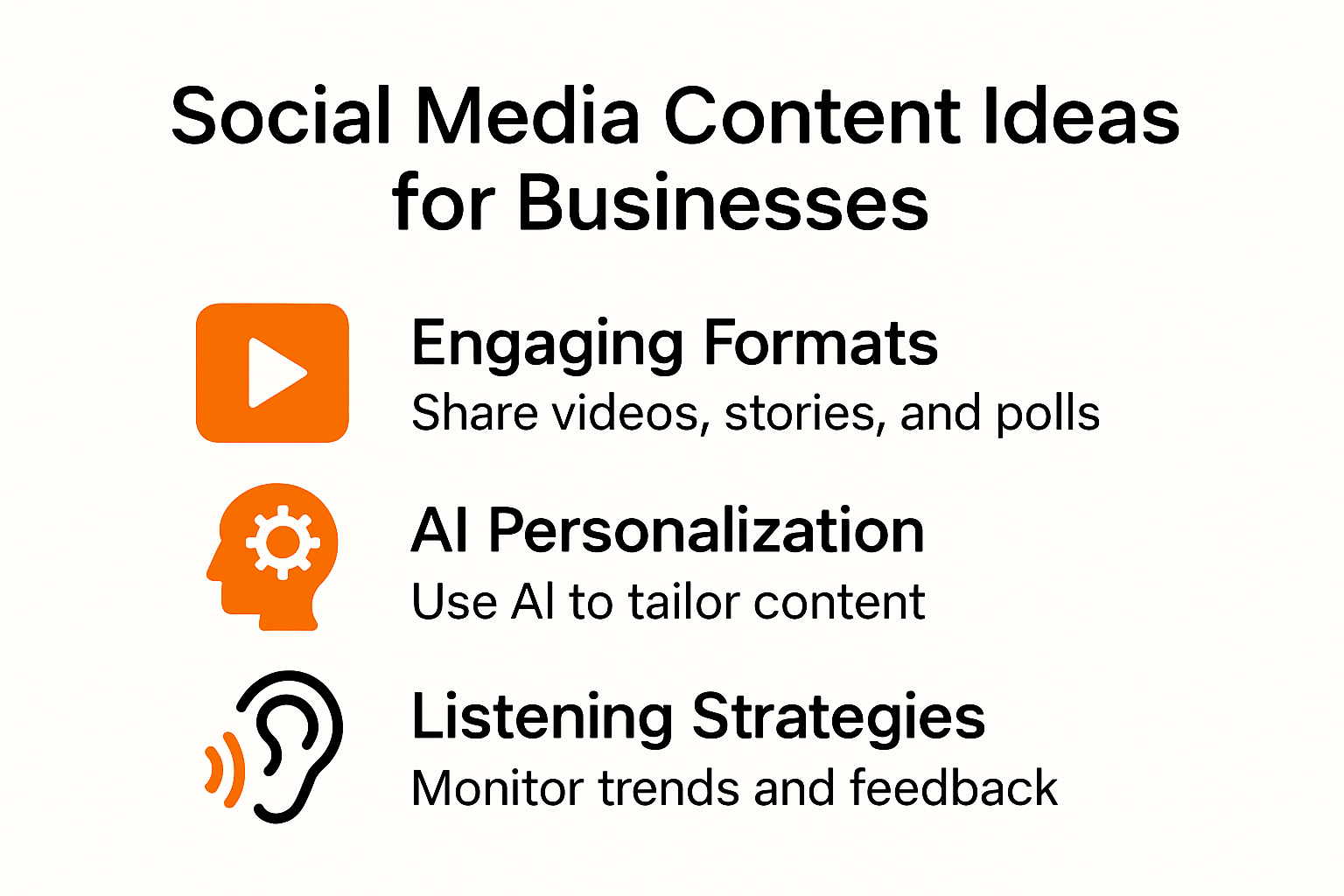 Social Media Content Ideas for Businesses

Engaging Formats
Share videos, stories, and polls

AI Personalization
Use AI to tailor content

Listening Strategies
Monitor trends and feedback