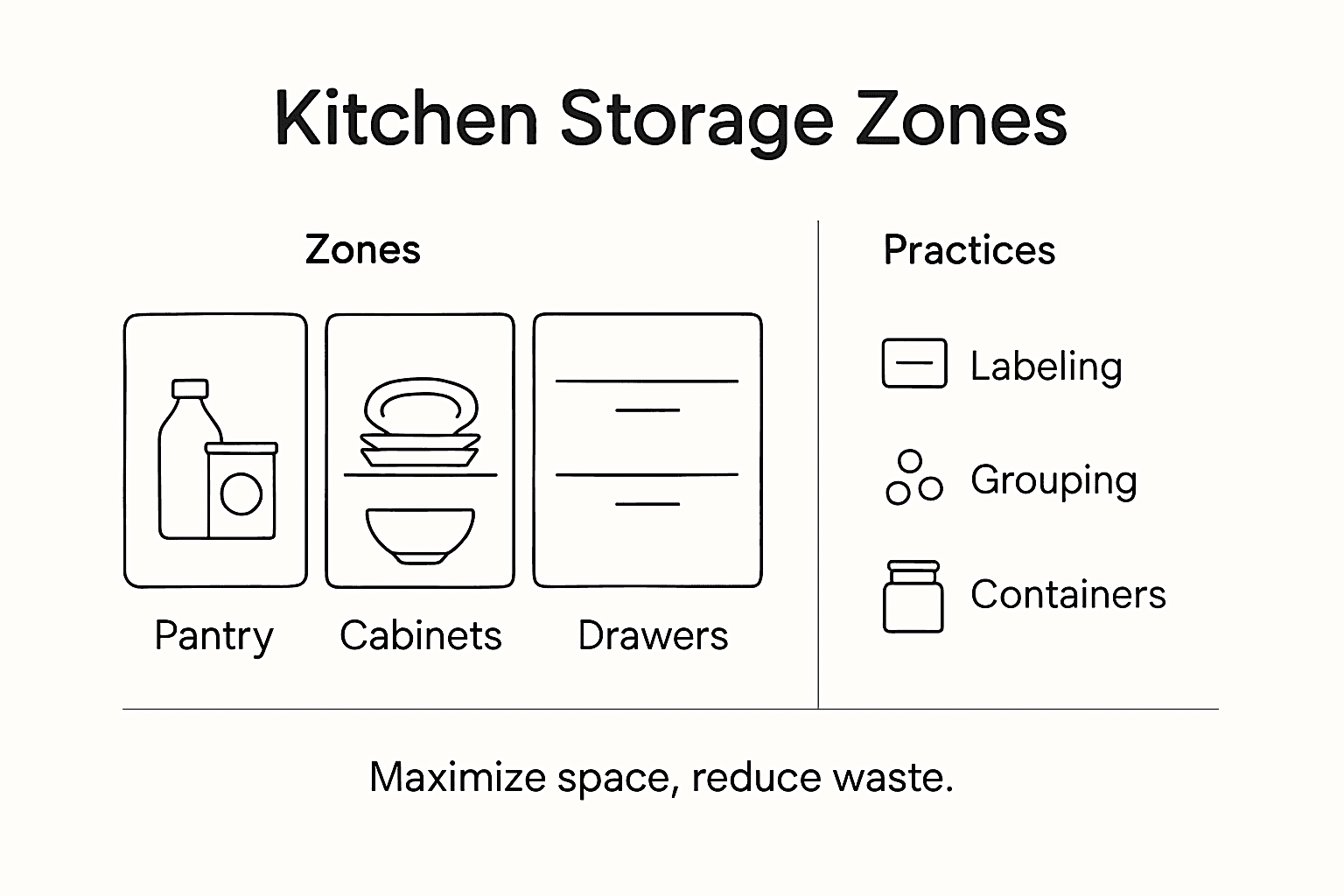 Kitchen Storage Zones

Zones

Pantry Cabinets Drawers

Practices

Labeling

Grouping

Containers

Maximize space, reduce waste.