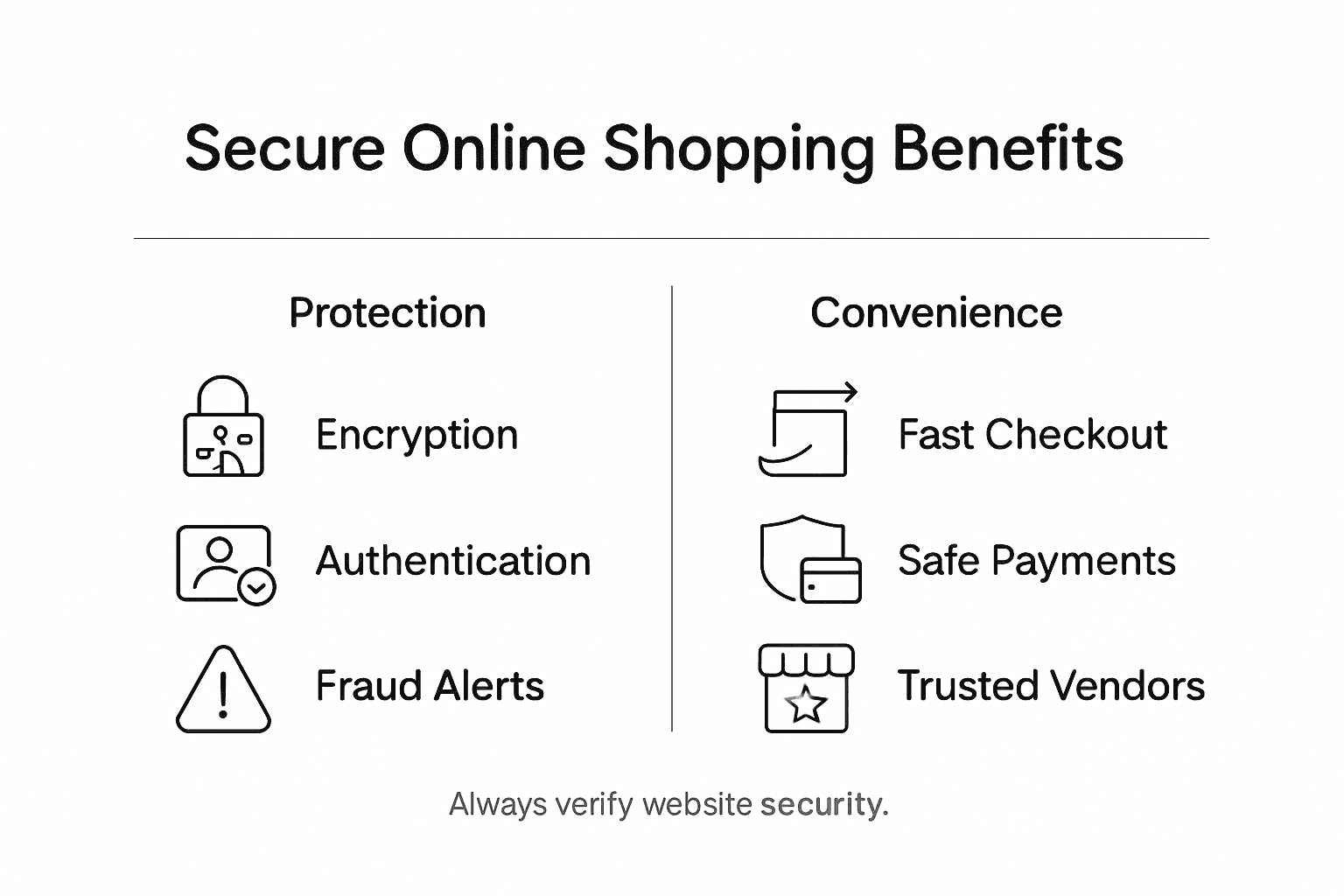 Secure Online Shopping Benefits

Protection

Encryption

Authentication

Fraud Alerts

Convenience

Fast Checkout

Safe Payments

Trusted Vendors

Always verify website security.