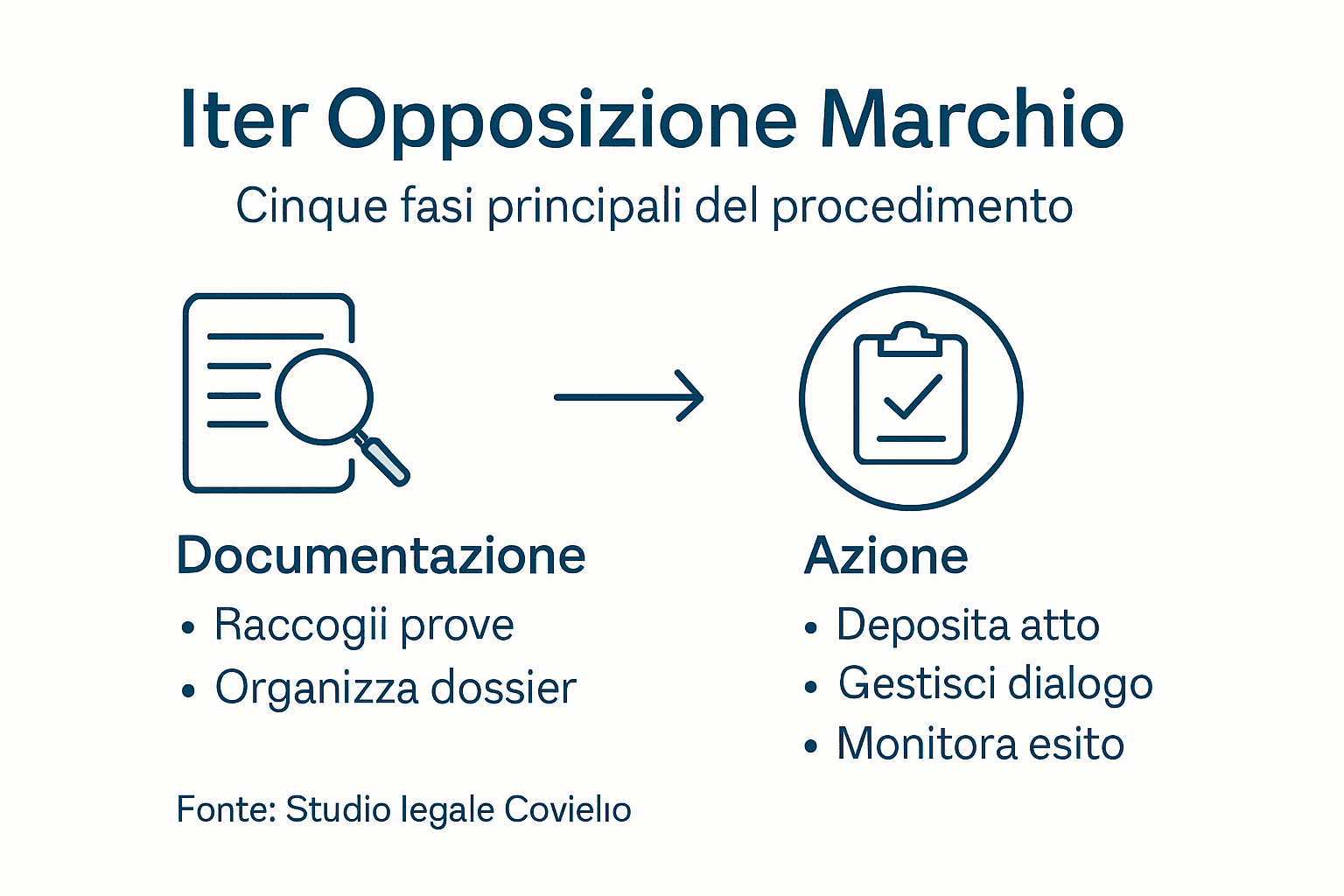 Iter Opposizione Marchio

Cinque fasi principali del procedimento

Documentazione

• Raccogii prove
• Organizza dossier

Azione

• Deposita atto
• Gestisci dialogo
• Monitora esito

Fonte: Studio legale Covielıo