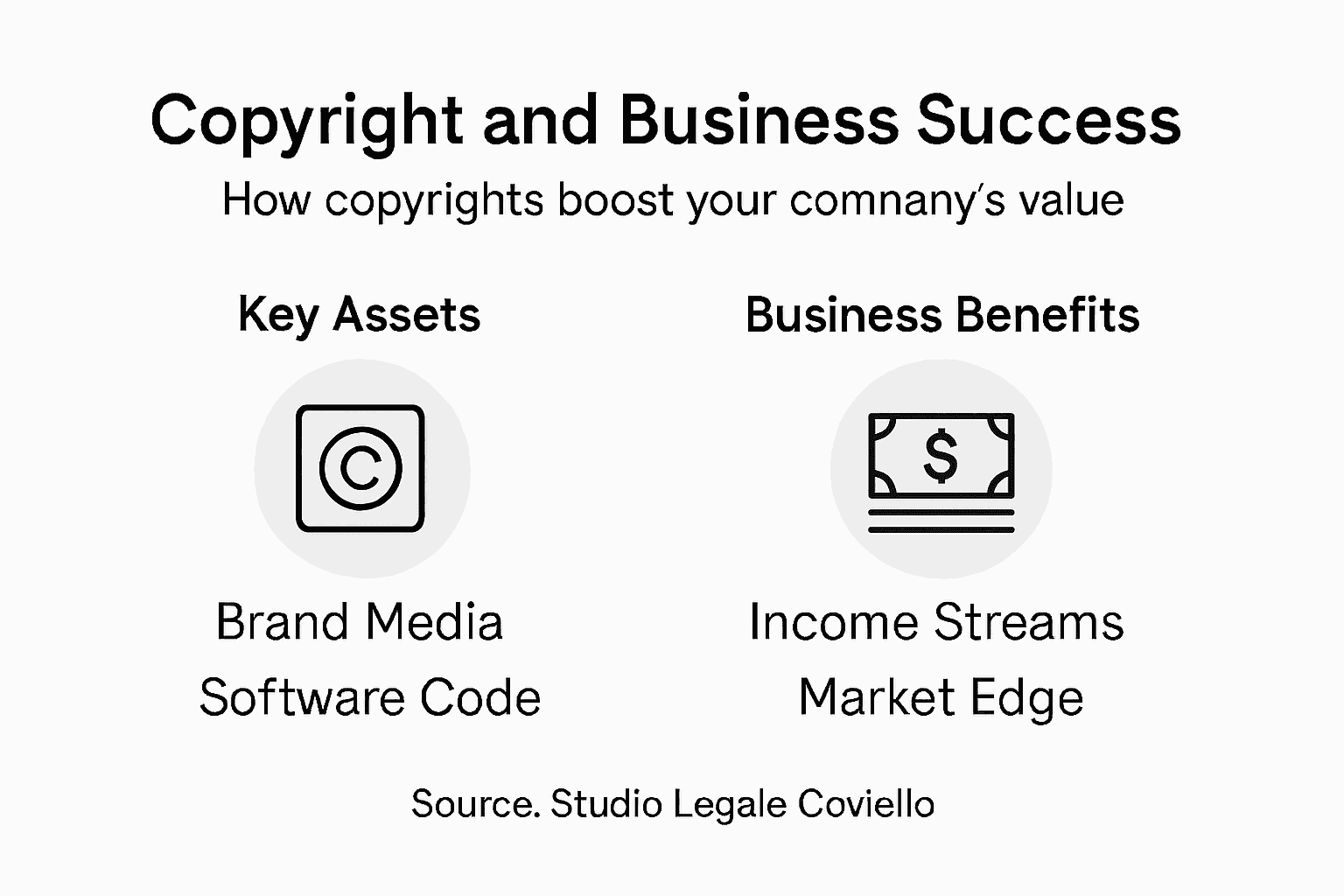 Copyright and Business Success

How copyrights boost your comnany's value

Key Assets

©

Brand Media

Software Code

Business Benefits

$

Income Streams

Market Edge

Source. Studio Legale Coviello