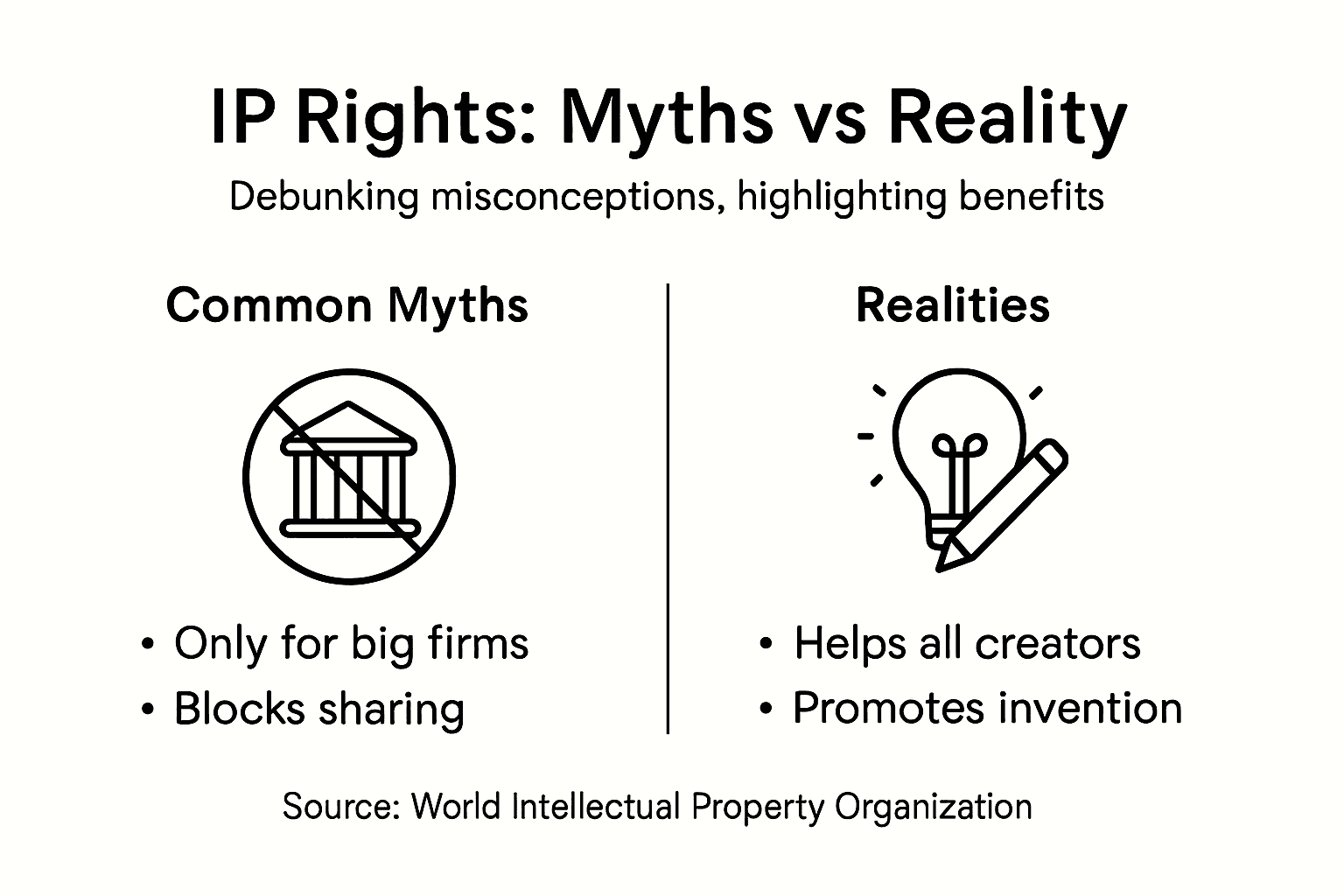 IP Rights: Myths vs Reality

Debunking misconceptions, highlighting benefits

Common Myths

• Only for big firms
• Blocks sharing

Realities

• Helps all creators
• Promotes invention

Source: World Intellectual Property Organization