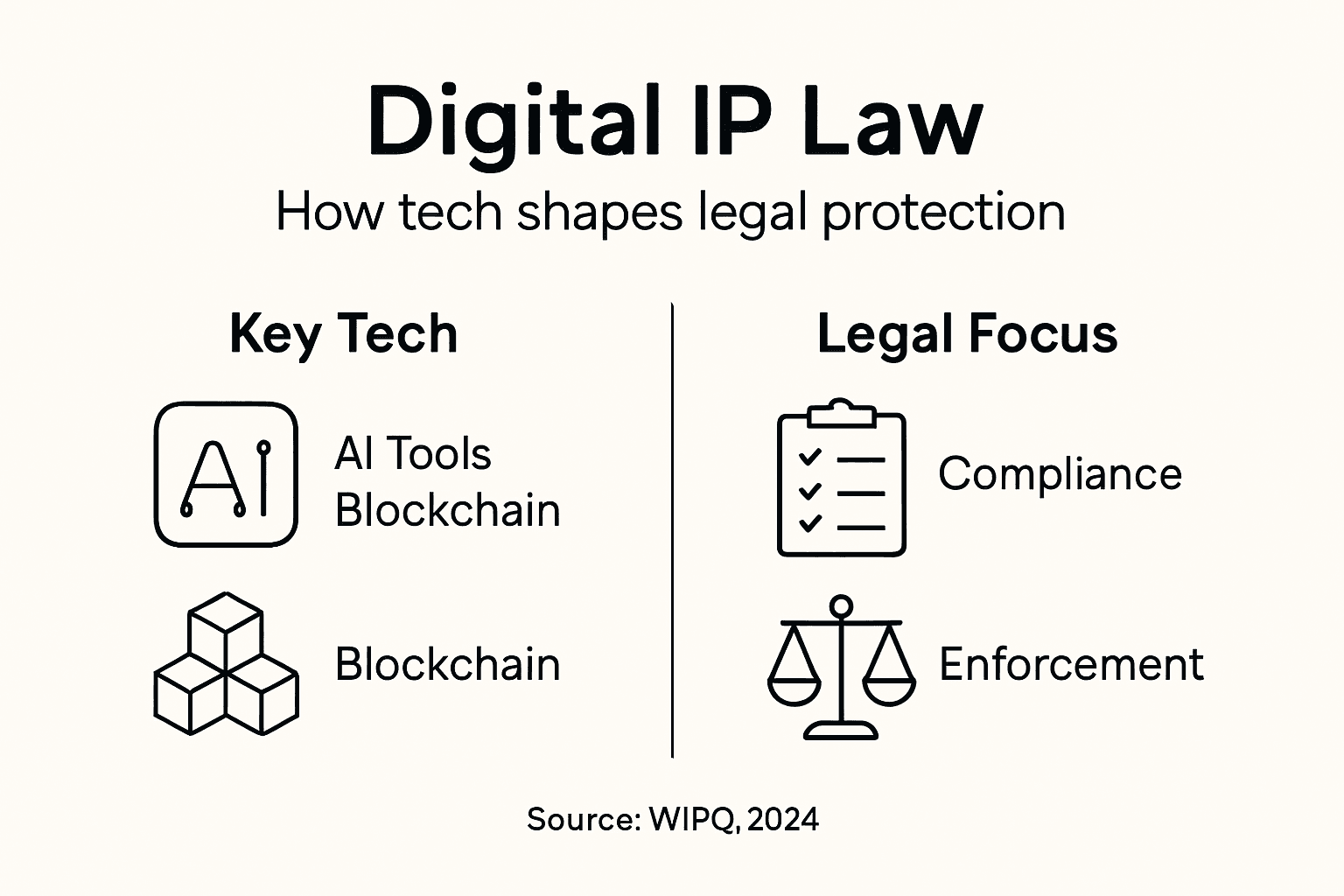 Digital IP Law
How tech shapes legal protection

Key Tech

AI

AI Tools
Blockchain

Blockchain

Legal Focus

Compliance

Enforcement

Source: WIPQ, 2024