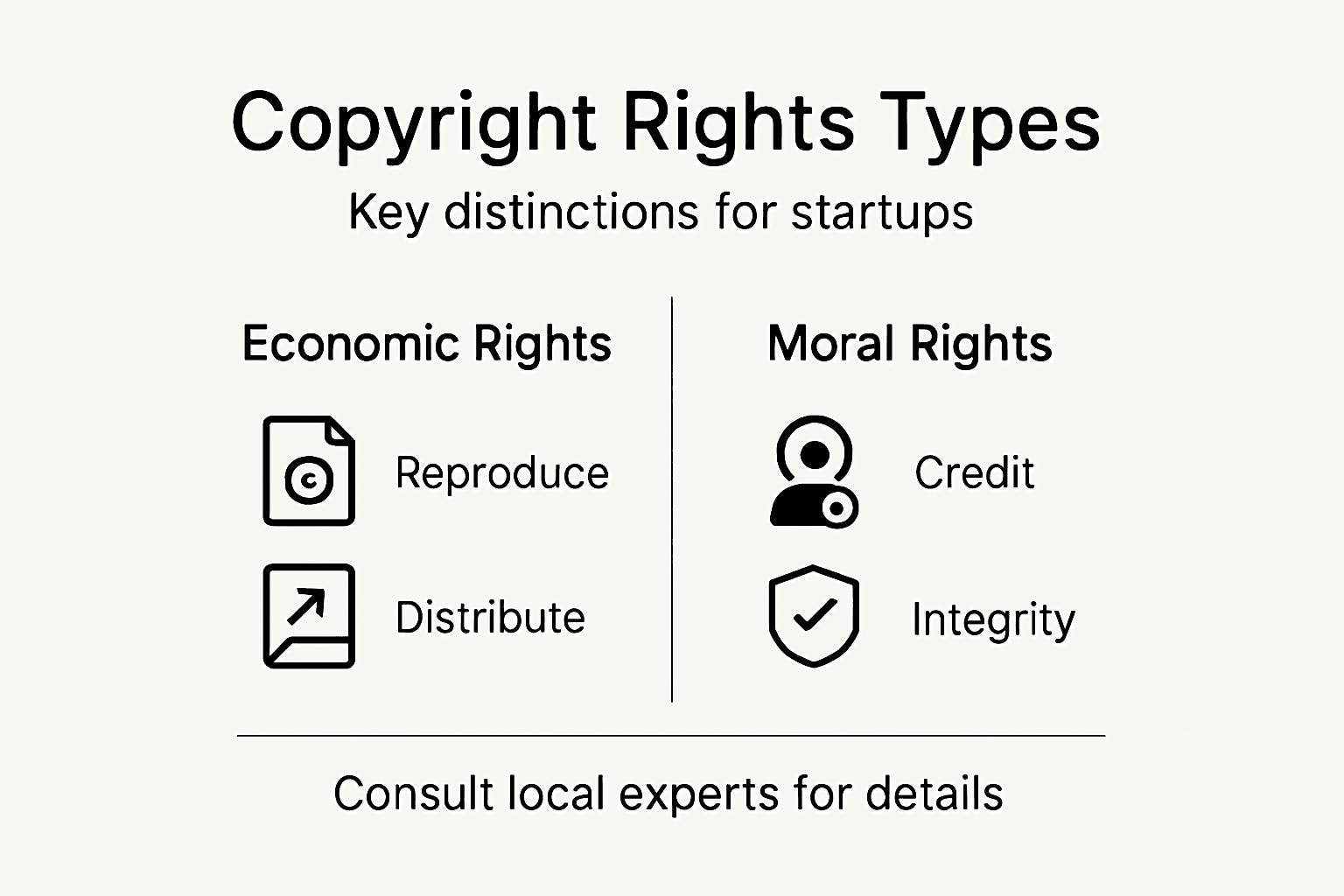 Copyright Rights Types

Key distinctions for startups

Economic Rights

Reproduce

Distribute

Moral Rights

Credit

Integrity

Consult local experts for details