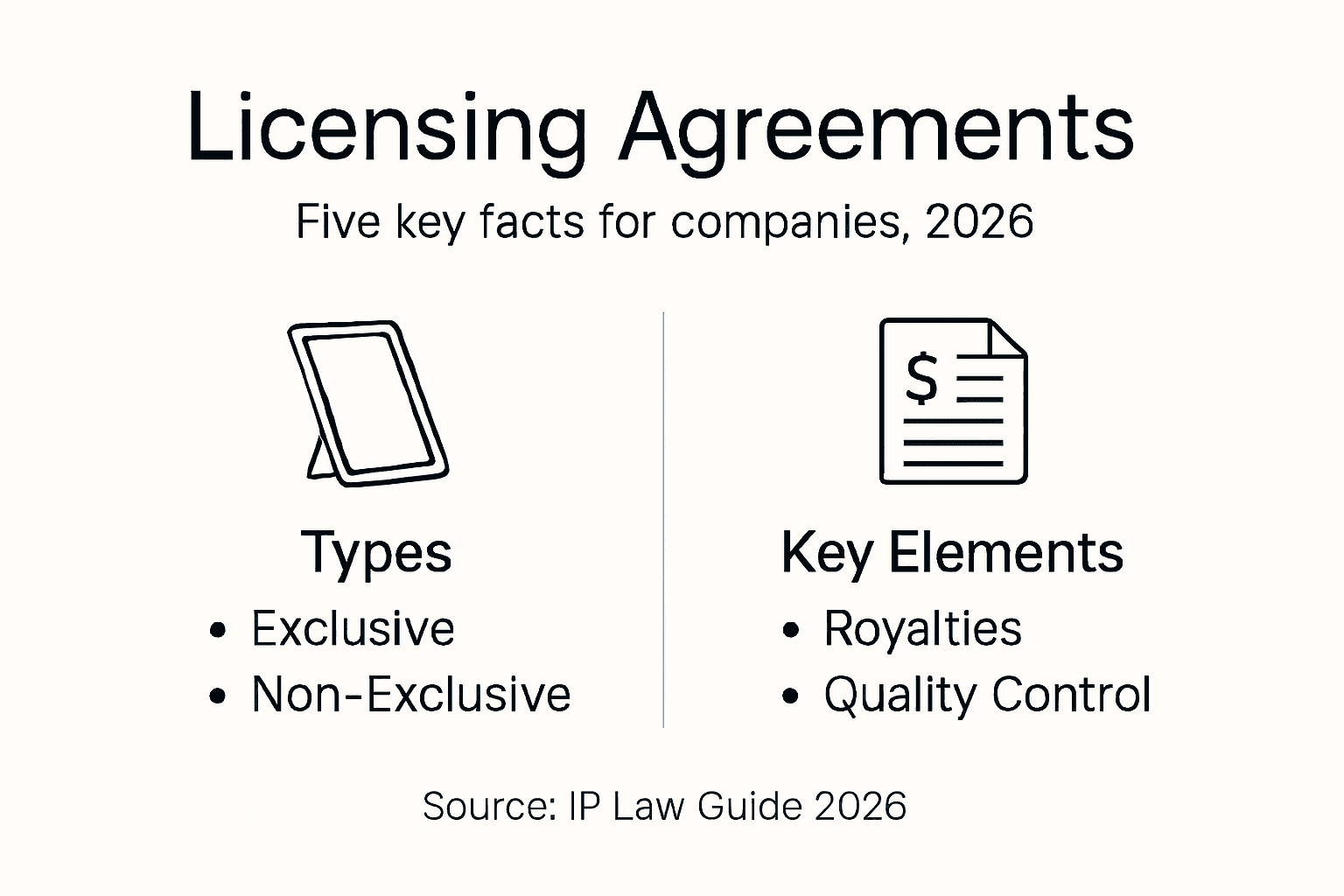 Licensing Agreements

Five key facts for companies, 2026

Types
• Exclusive
• Non-Exclusive

$

Key Elements
• Royalties
• Quality Control

Source: IP Law Guide 2026