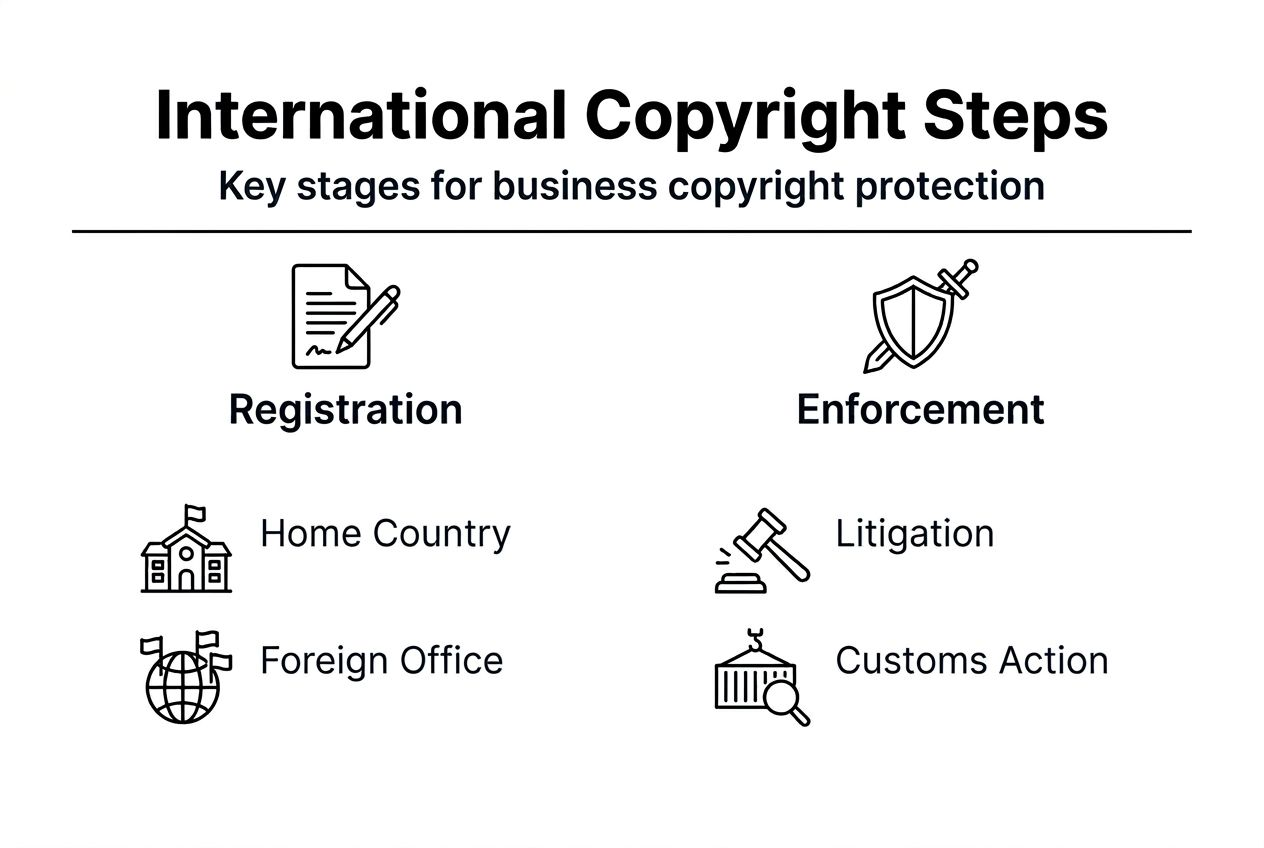 International Copyright Steps

Key stages for business copyright protection

Registration

Home Country

Foreign Office

Enforcement

Litigation

Customs Action