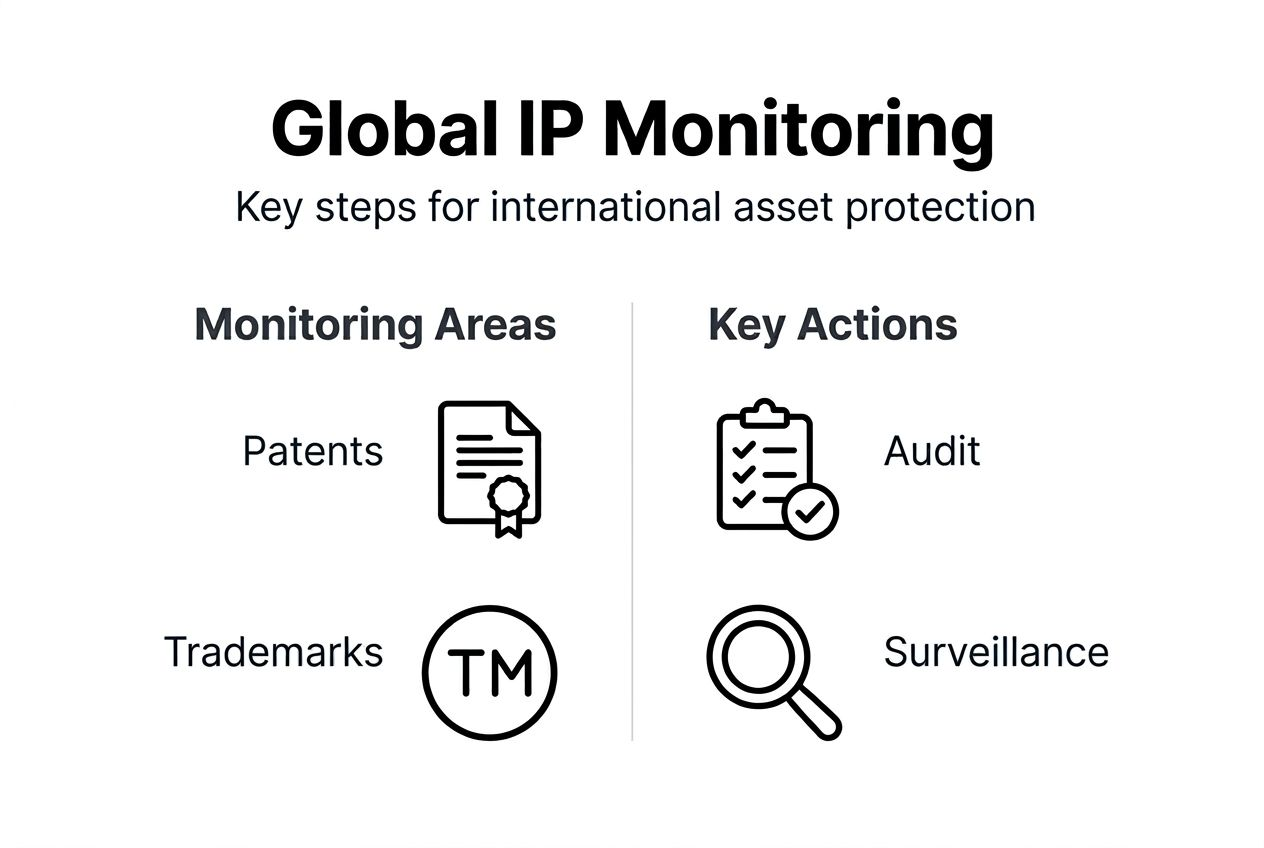 Global IP Monitoring

Key steps for international asset protection

Monitoring Areas

Patents

Trademarks

TM

Key Actions

Audit

Surveillance