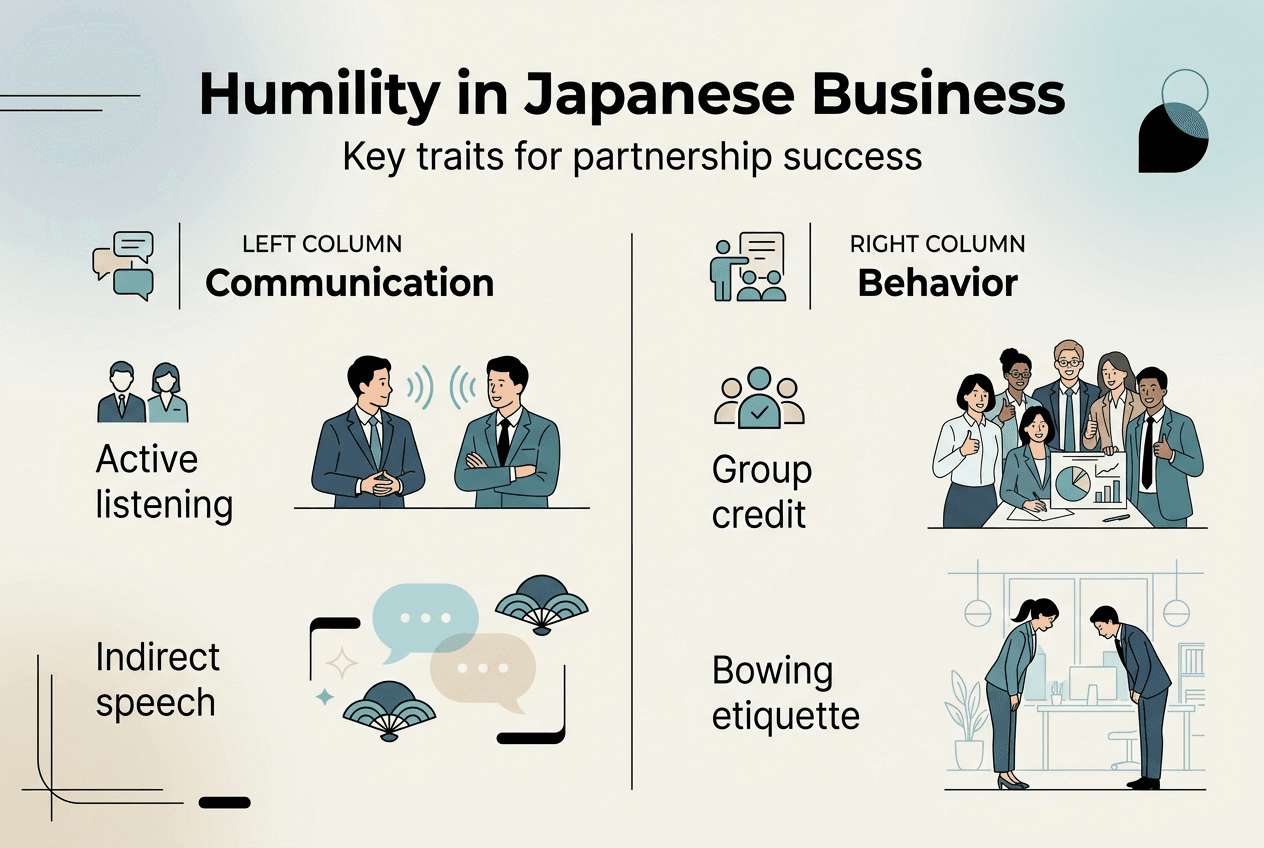 Humility in Japanese Business

Key traits for partnership success

LEFT COLUMN
Communication

Active listening

Indirect speech

RIGHT COLUMN
Behavior

Group credit

Bowing etiquette