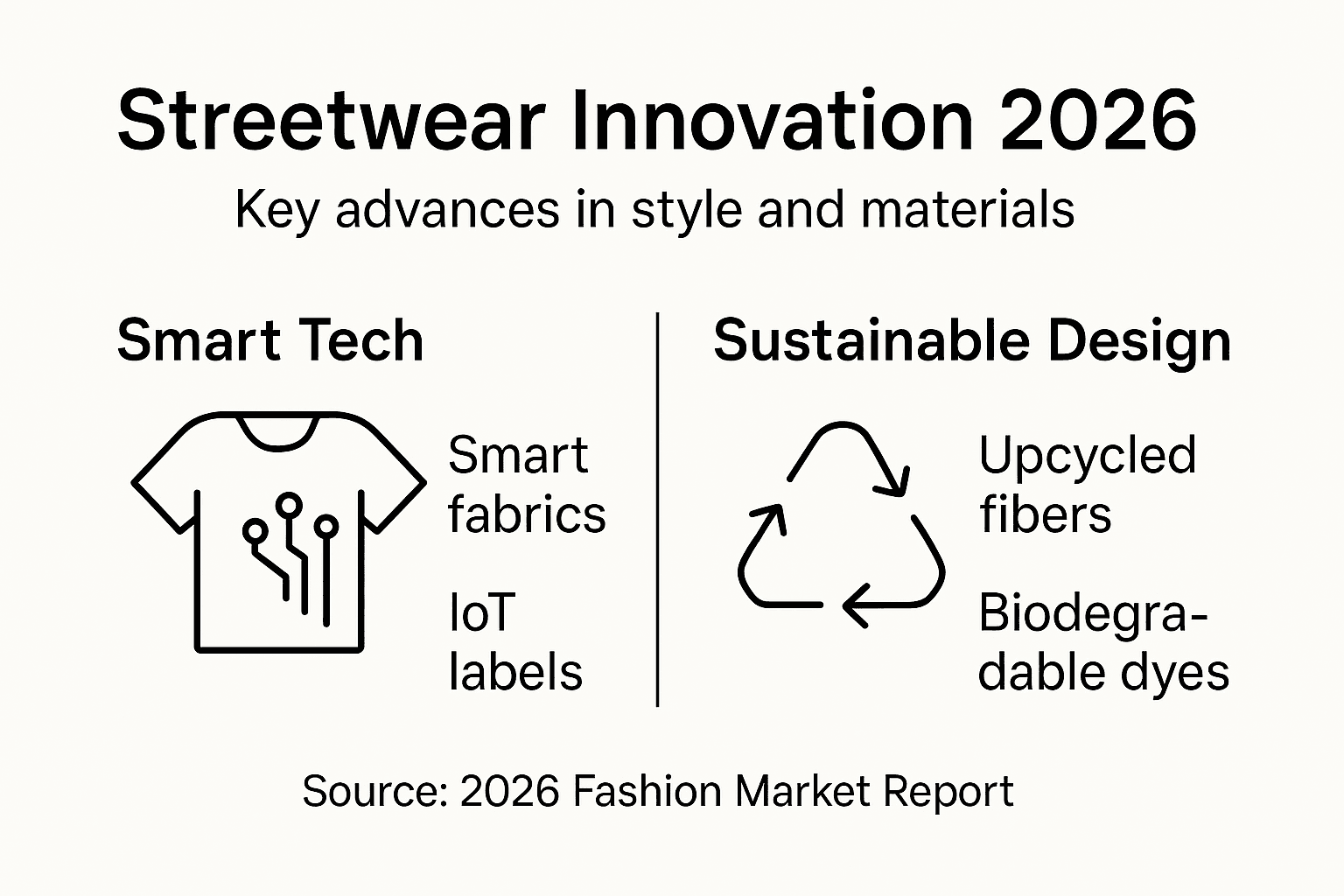 Streetwear Innovation 2026

Key advances in style and materials

Smart Tech

Smart fabrics

IoT labels

Sustainable Design

Upcycled fibers

Biodegradable dyes

Source: 2026 Fashion Market Report