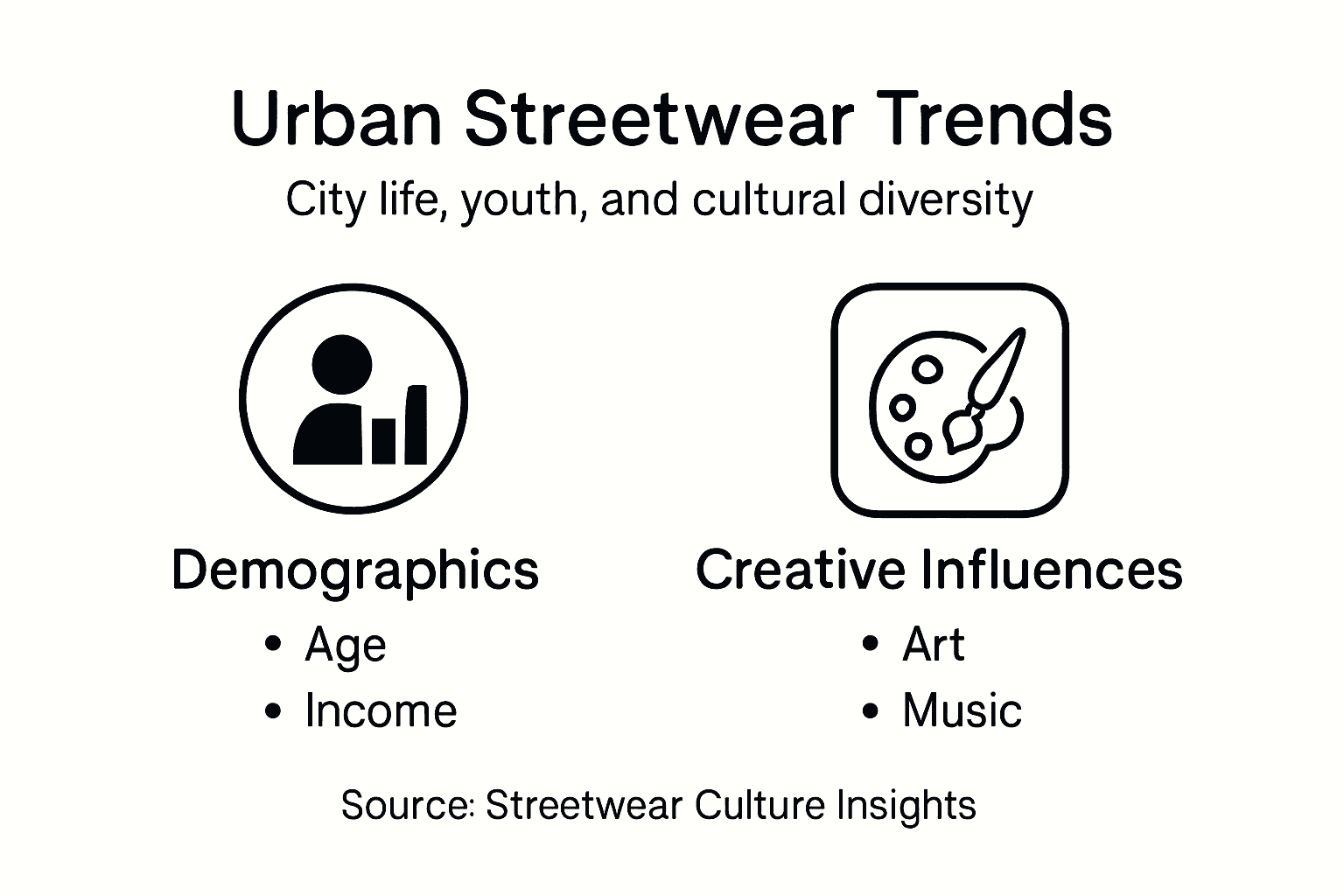 Urban Streetwear Trends

City life, youth, and cultural diversity

Demographics
• Age
• Income

Creative Influences
• Art
• Music

Source: Streetwear Culture Insights