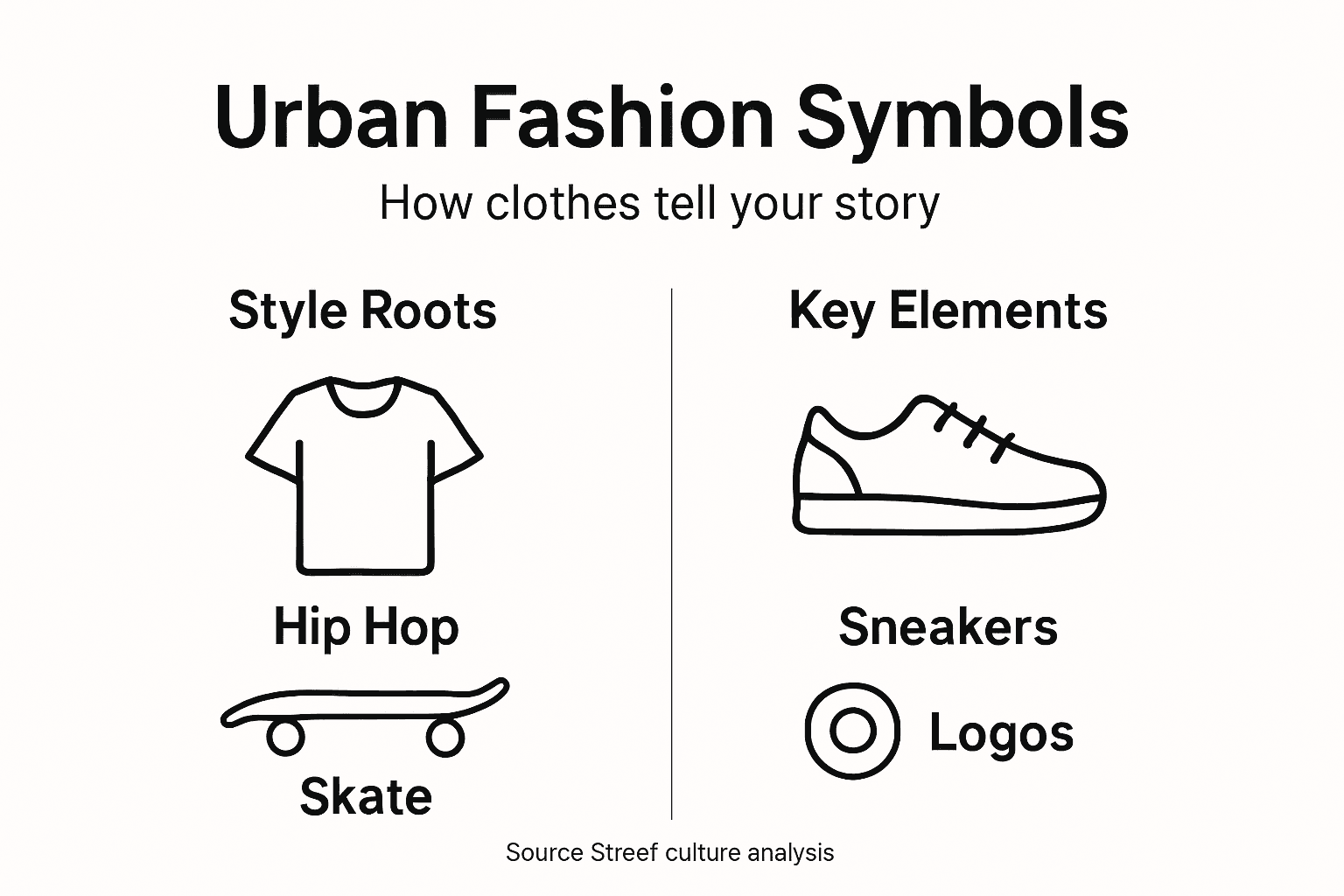 Urban Fashion Symbols

How clothes tell your story

Style Roots

Hip Hop

Skate

Key Elements

Sneakers

Logos

Source Streef culture analysis