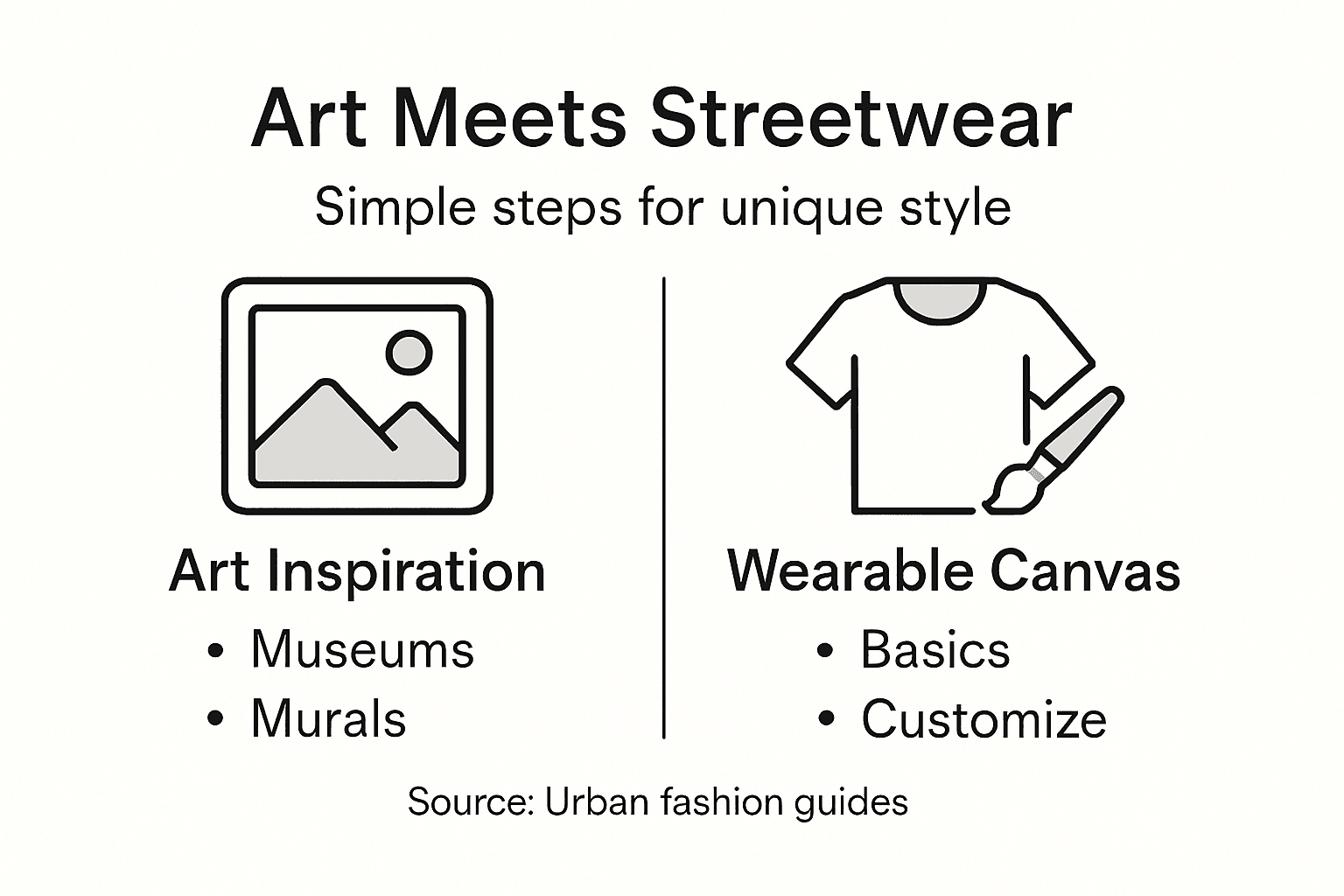 Art Meets Streetwear

Simple steps for unique style

Art Inspiration
• Museums
• Murals

Wearable Canvas
• Basics
• Customize

Source: Urban fashion guides