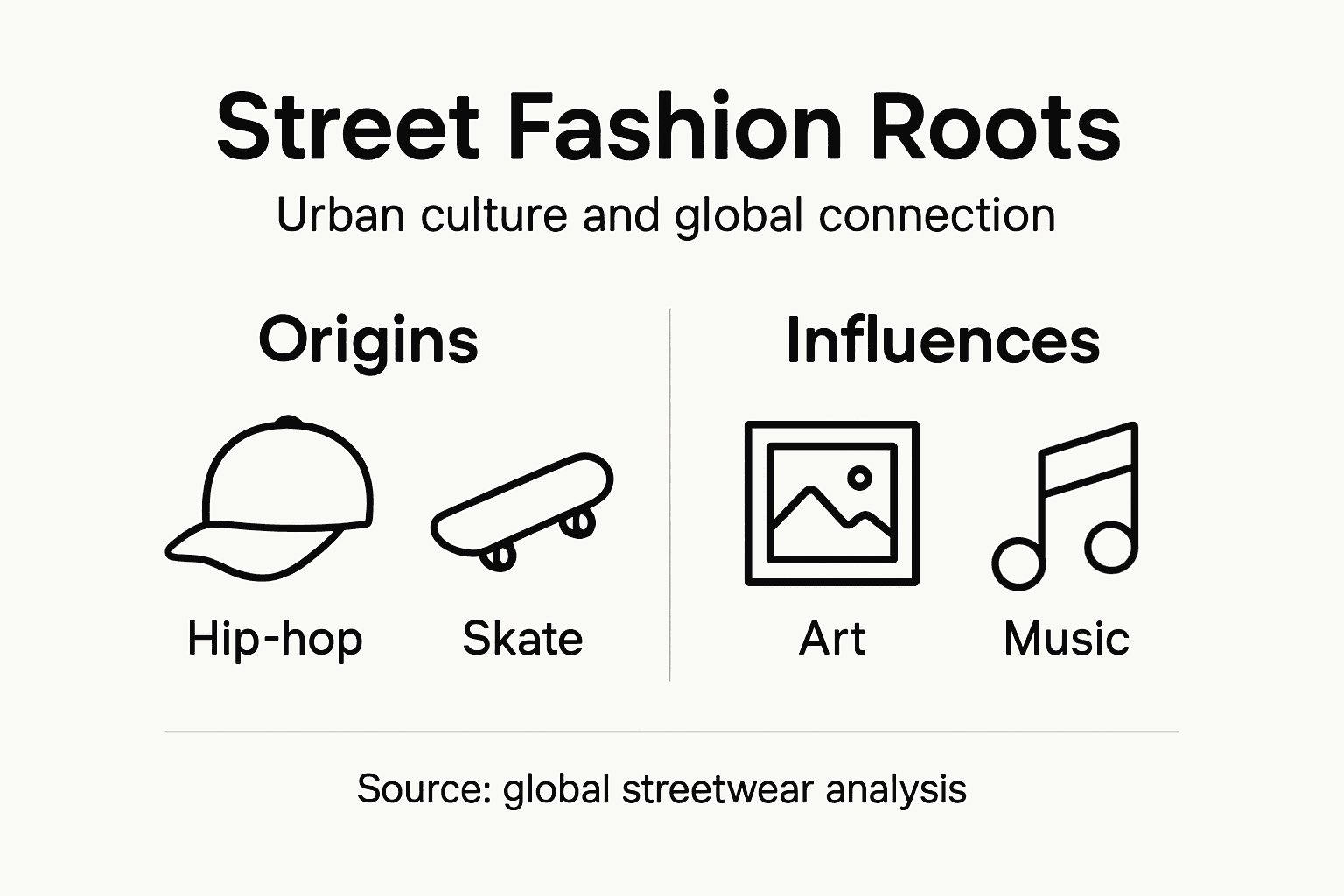 Street Fashion Roots

Urban culture and global connection

Origins

Hip-hop

Skate

Influences

Art

Music

Source: global streetwear analysis