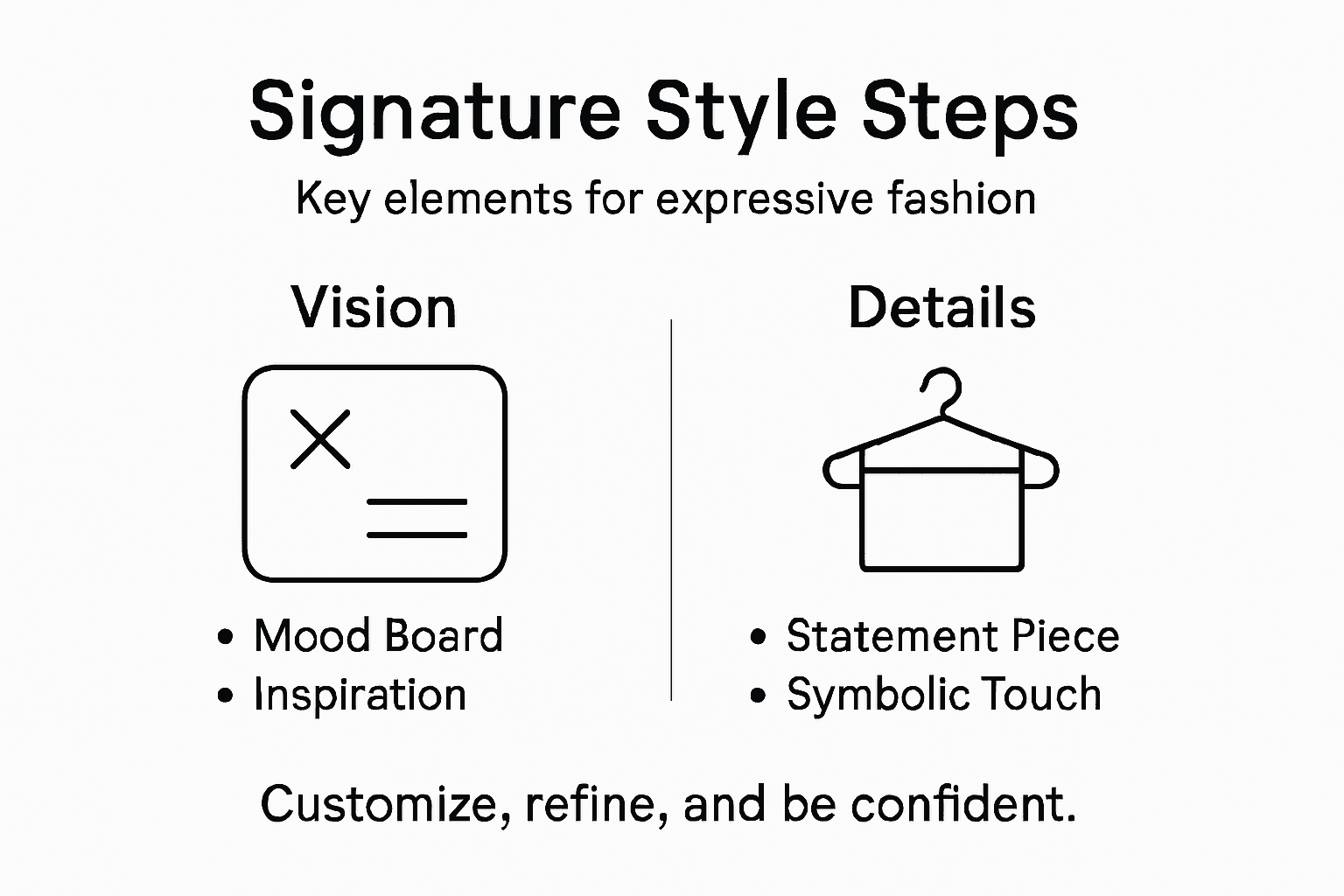 Signature Style Steps

Key elements for expressive fashion

Vision

• Mood Board
• Inspiration

Details

• Statement Piece
• Symbolic Touch

Customize, refine, and be confident.