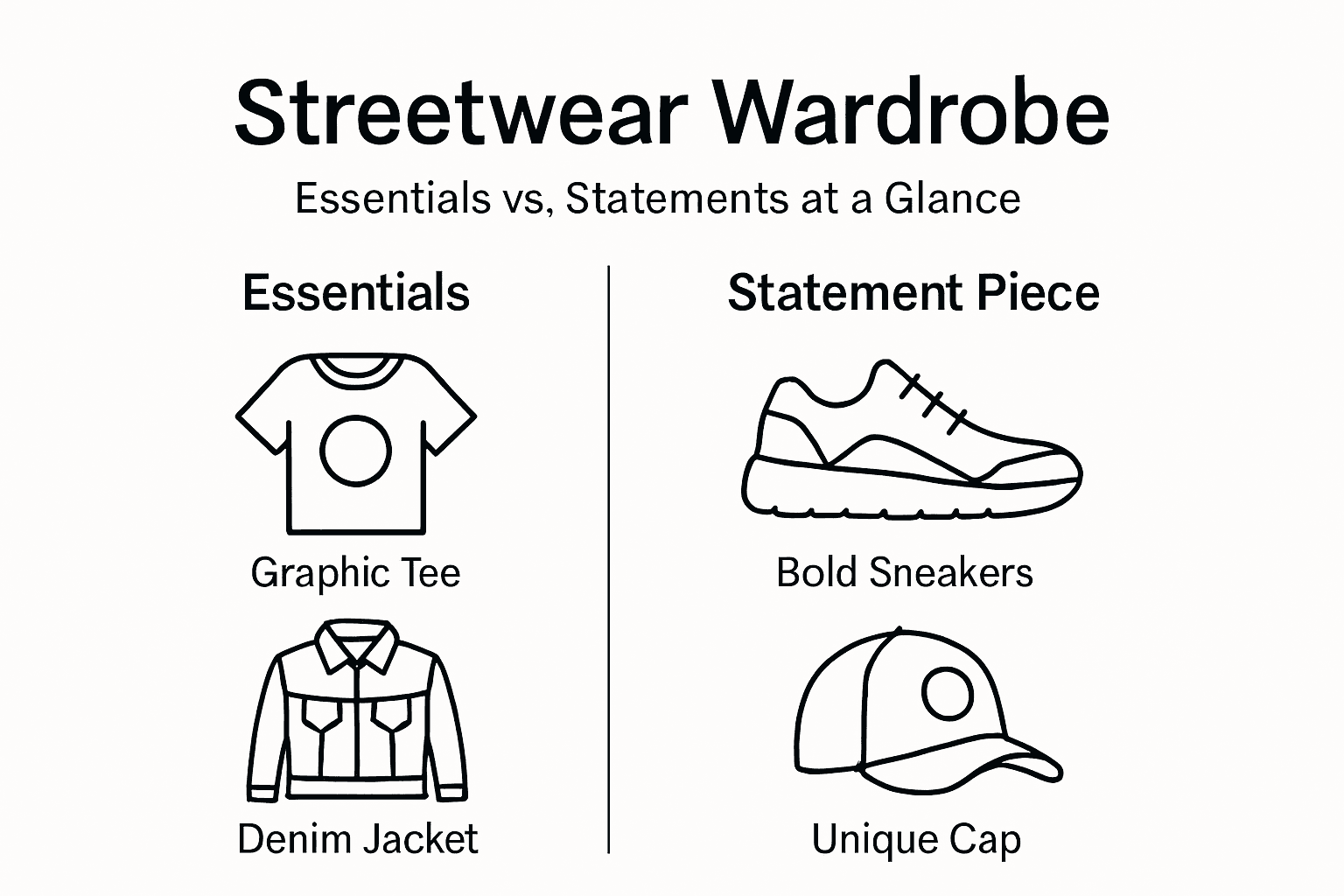 Streetwear Wardrobe

Essentials vs, Statements at a Glance

Essentials

Graphic Tee

Denim Jacket

Statement Piece

Bold Sneakers

Unique Cap