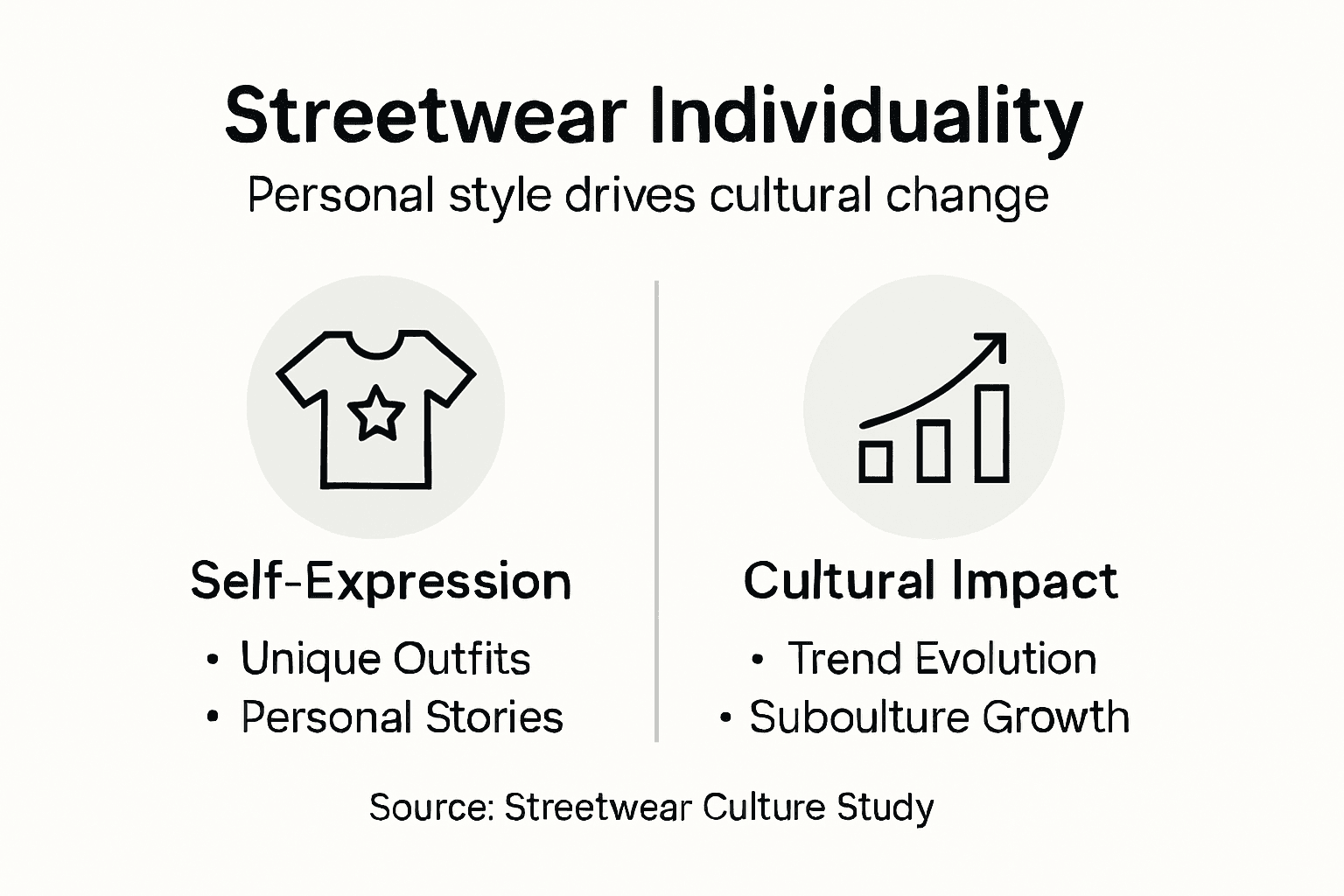 Streetwear Individuality

Personal style drives cultural change

Self-Expression

• Unique Outfits
• Personal Stories

Cultural Impact

• Trend Evolution
• Suboulture Growth

Source: Streetwear Culture Study