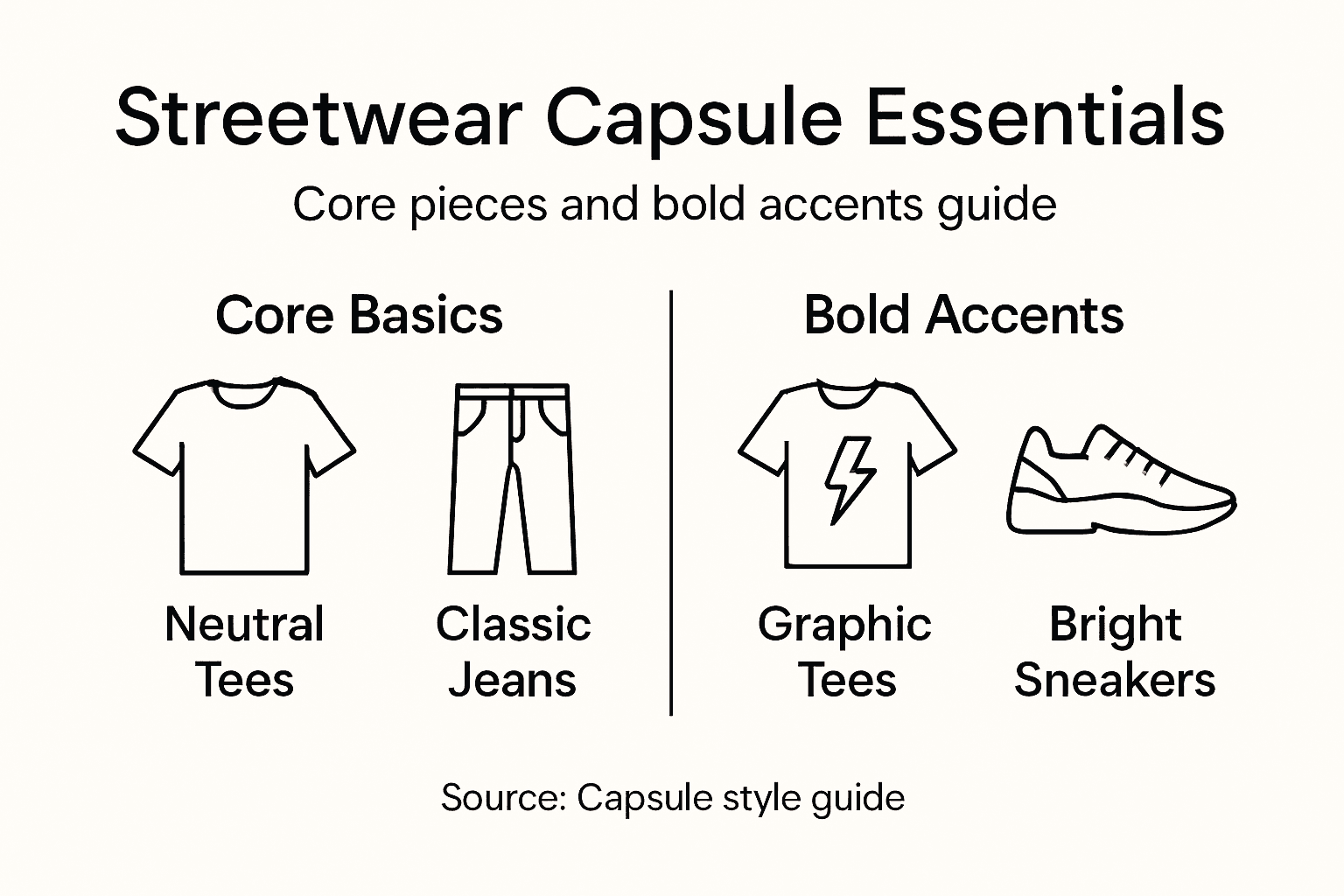 Streetwear Capsule Essentials

Core pieces and bold accents guide

Core Basics

Neutral Tees

Classic Jeans

Bold Accents

Graphic Tees

Bright Sneakers

Source: Capsule style guide