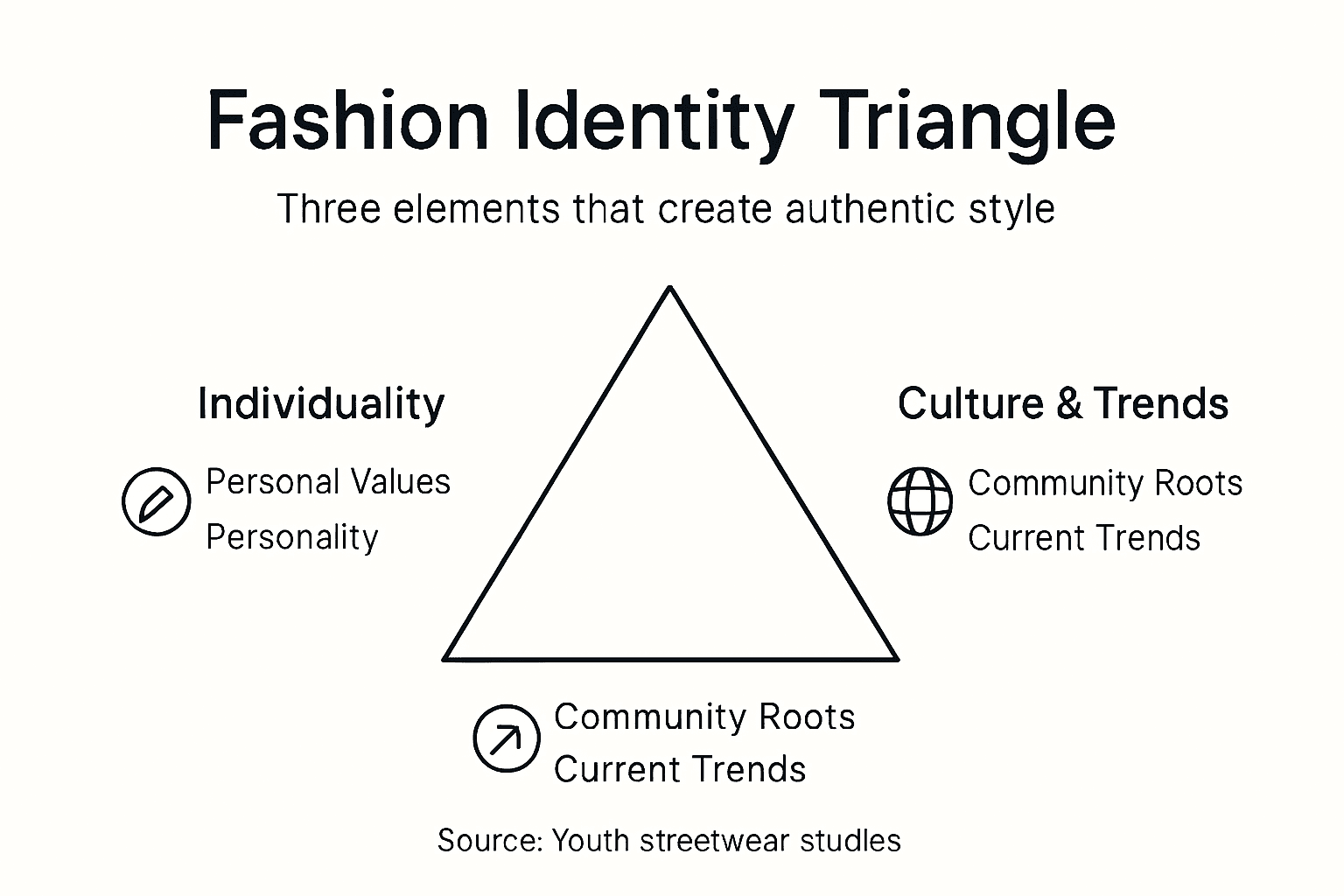 Fashion Identity Triangle

Three elements that create authentic style

Individuality

Personal Values
Personality

Culture & Trends

Community Roots
Current Trends

Community Roots
Current Trends

Source: Youth streetwear studles