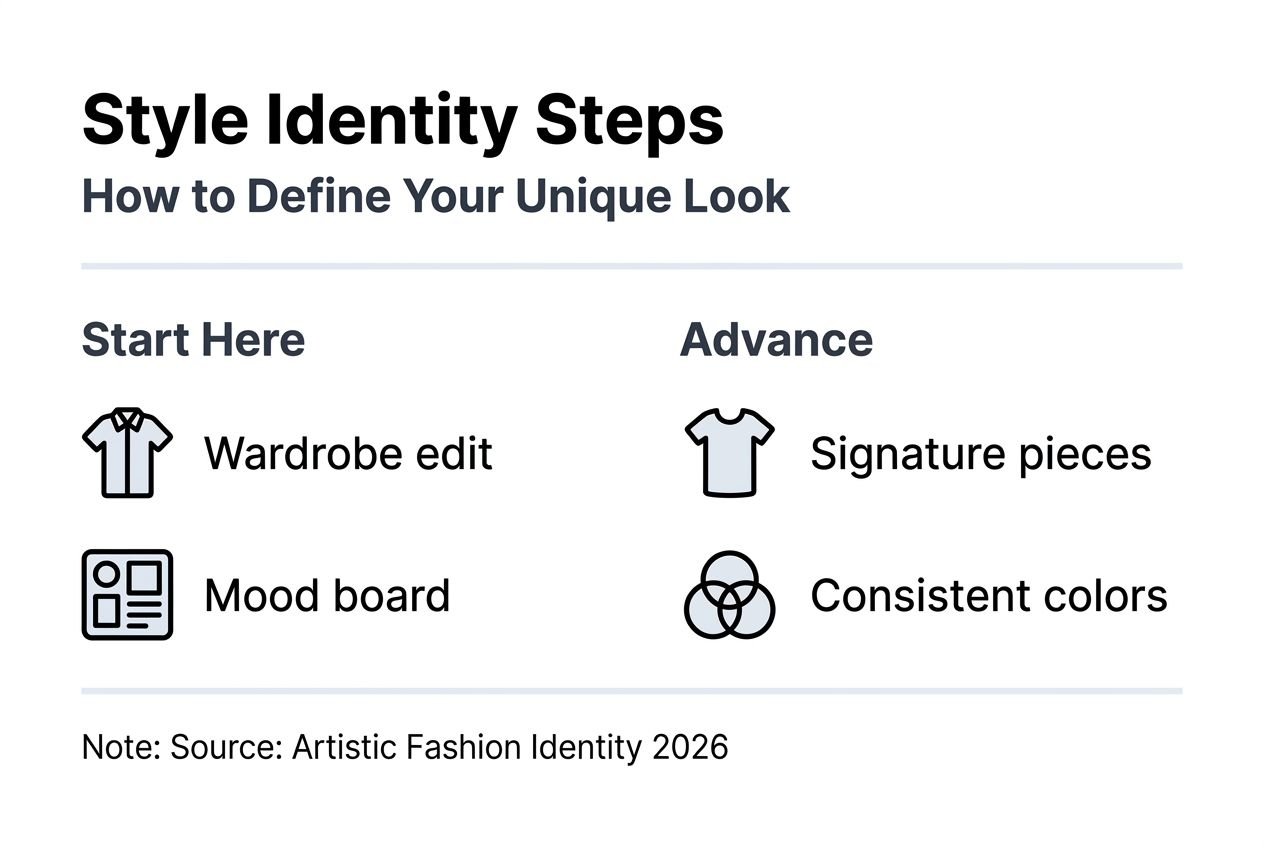 Style Identity Steps
How to Define Your Unique Look

Start Here

Wardrobe edit

Mood board

Advance

Signature pieces

Consistent colors

Note: Source: Artistic Fashion Identity 2026