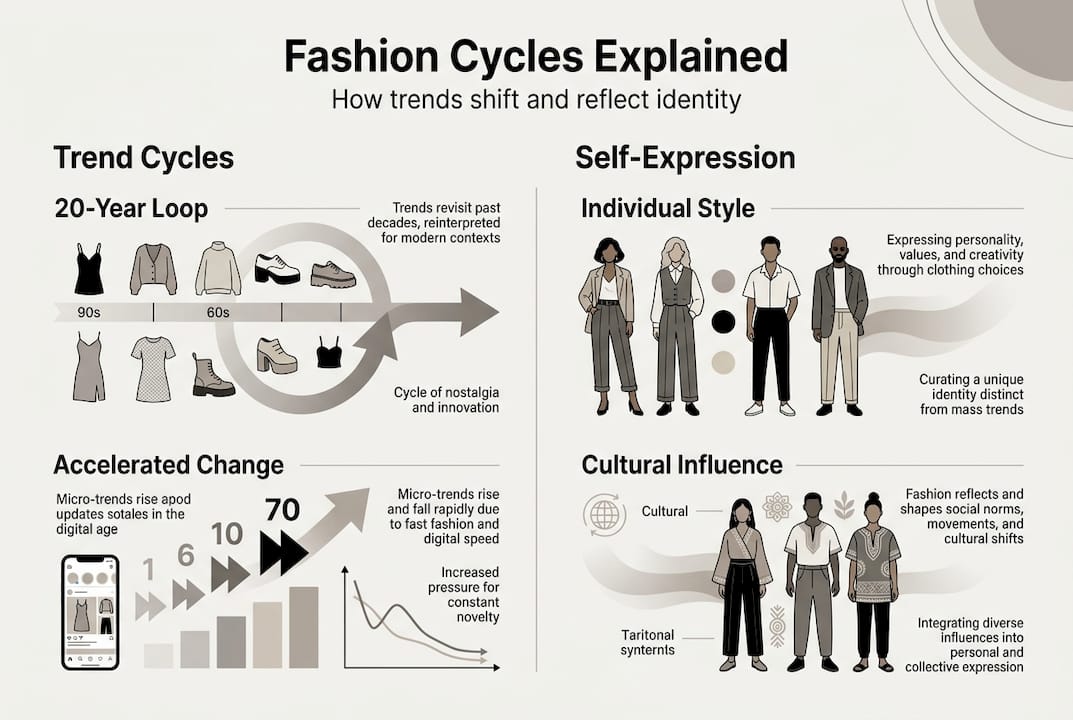 Fashion Cycles Explained

How trends shift and reflect identity

Trend Cycles

20-Year Loop

Trends revisit past decades, reinterpreted for modern contexts

90s

60s

Cycle of nostalgia and innovation

Accelerated Change

Micro-trends rise apod updates sotales in the digital age

1

6

10

70

Micro-trends rise and fall rapidly due to fast fashion and digital speed

Increased pressure for constant novelty

Self-Expression

Individual Style

Expressing personality, values, and creativity through clothing choices

Curating a unique identity distinct from mass trends

Cultural Influence

Cultural

Fashion reflects and shapes social norms, movements, and cultural shifts

Taritonal synternts

Integrating diverse influences into personal and collective expression