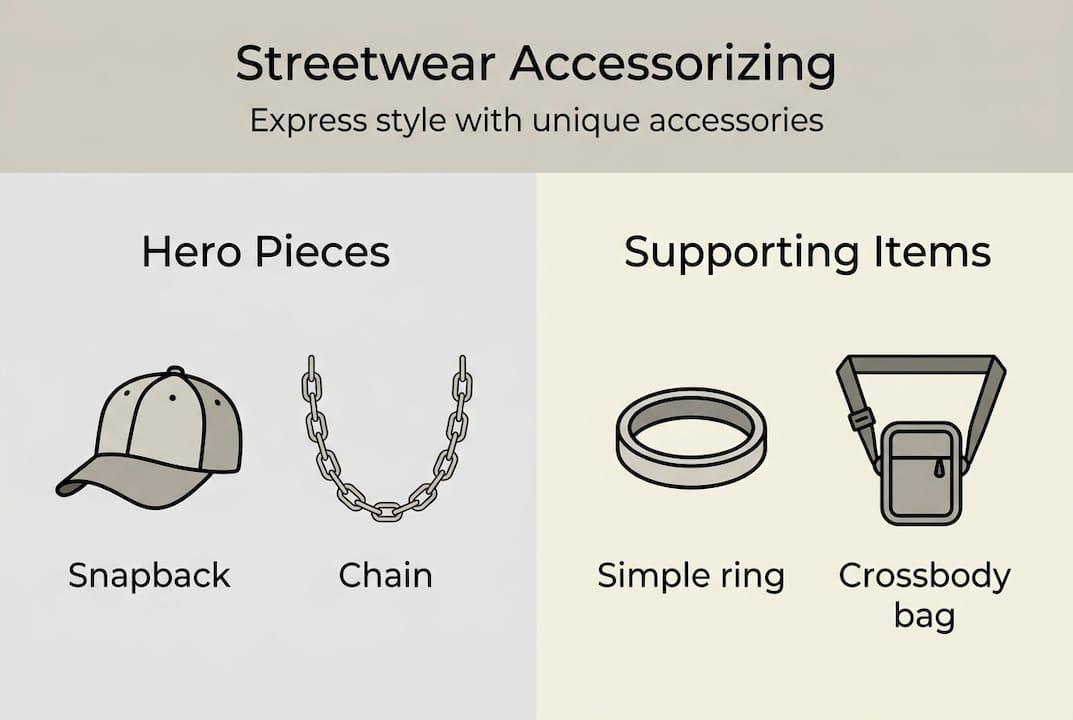 Streetwear Accessorizing

Express style with unique accessories

Hero Pieces

Snapback

Chain

Supporting Items

Simple ring

Crossbody bag