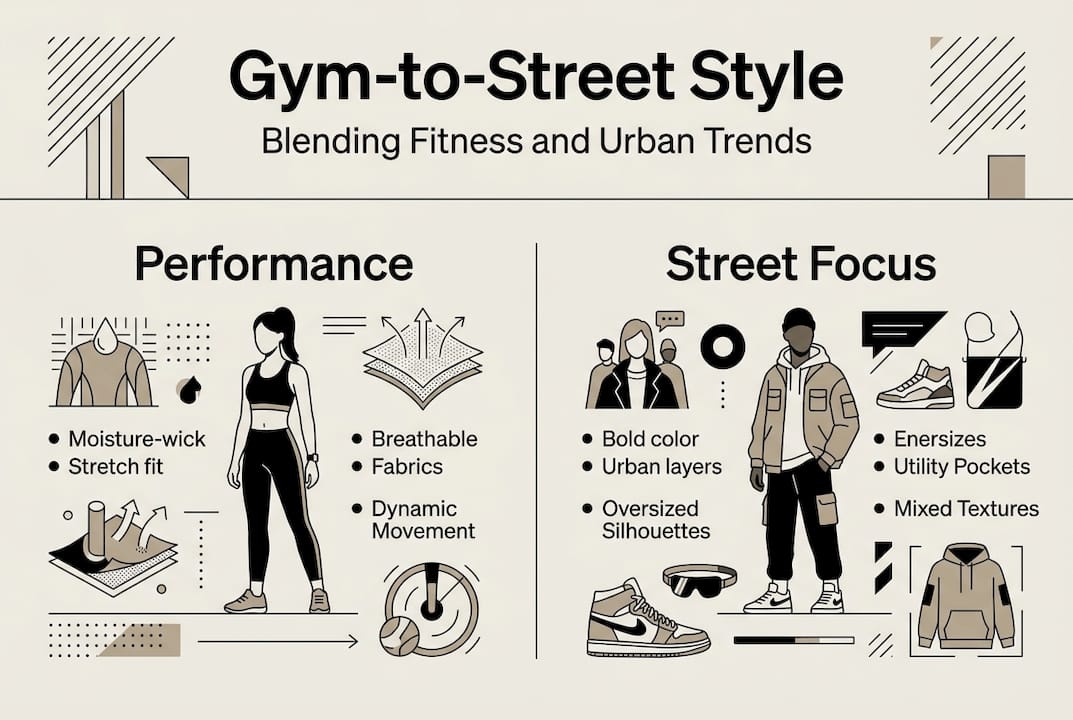 Gym-to-Street Style

Blending Fitness and Urban Trends

Performance

• Moisture-wick
• Stretch fit

• Breathable
• Fabrics

• Dynamic Movement

Street Focus

• Bold color
• Urban layers

• Oversized Silhouettes

• Enersizes
• Utility Pockets

• Mixed Textures