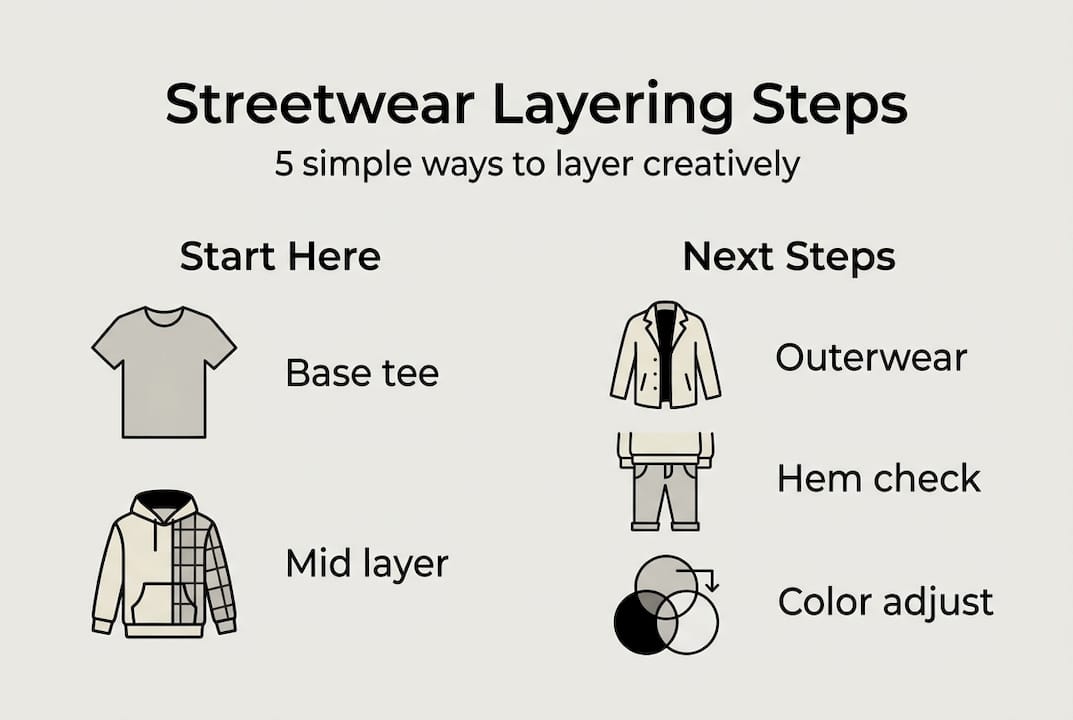 Streetwear Layering Steps
5 simple ways to layer creatively

Start Here

Base tee

Mid layer

Next Steps

Outerwear

Hem check

Color adjust