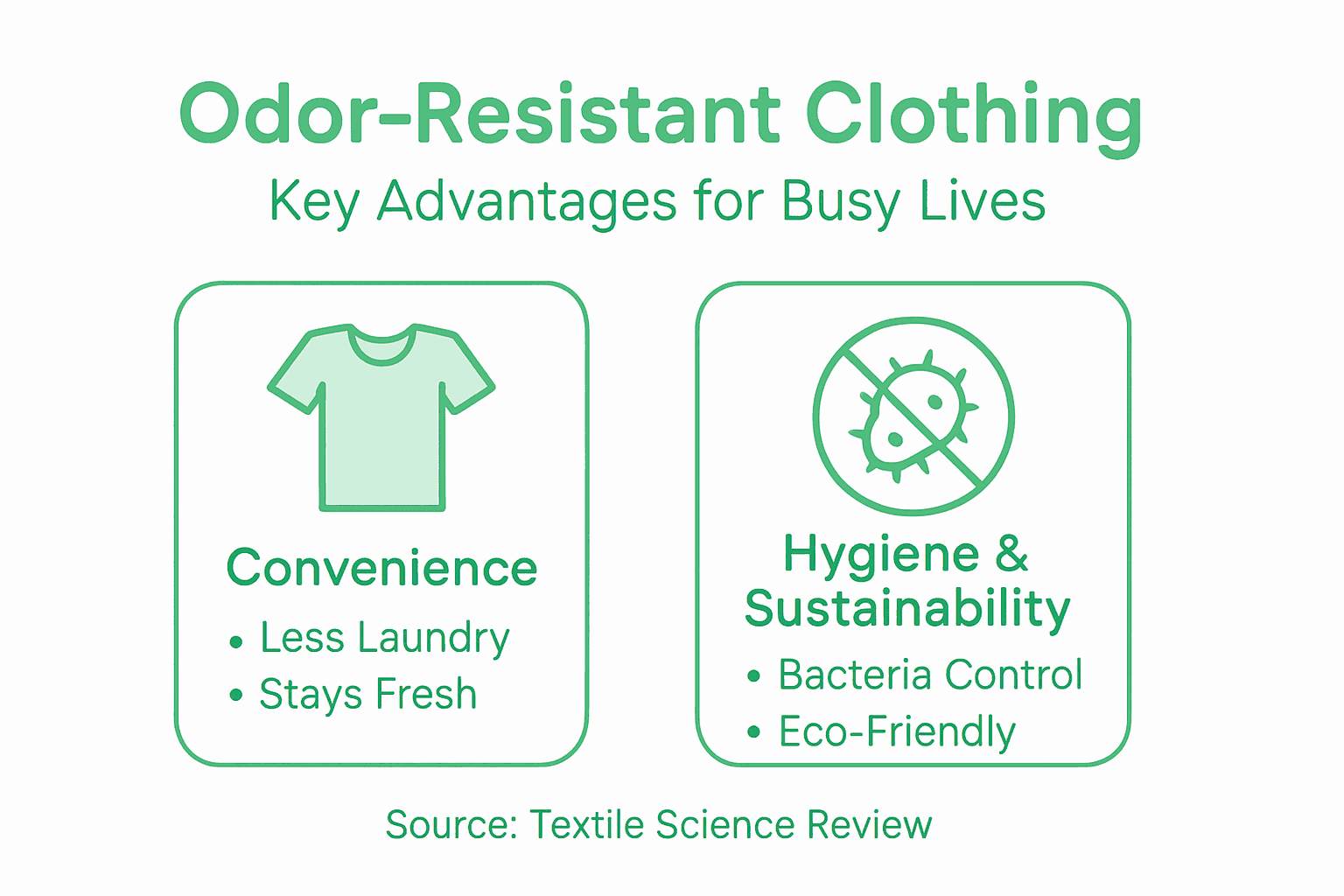 Odor-Resistant Clothing

Key Advantages for Busy Lives

Convenience

• Less Laundry
• Stays Fresh

Hygiene & Sustainability

• Bacteria Control
• Eco-Friendly

Source: Textile Science Review