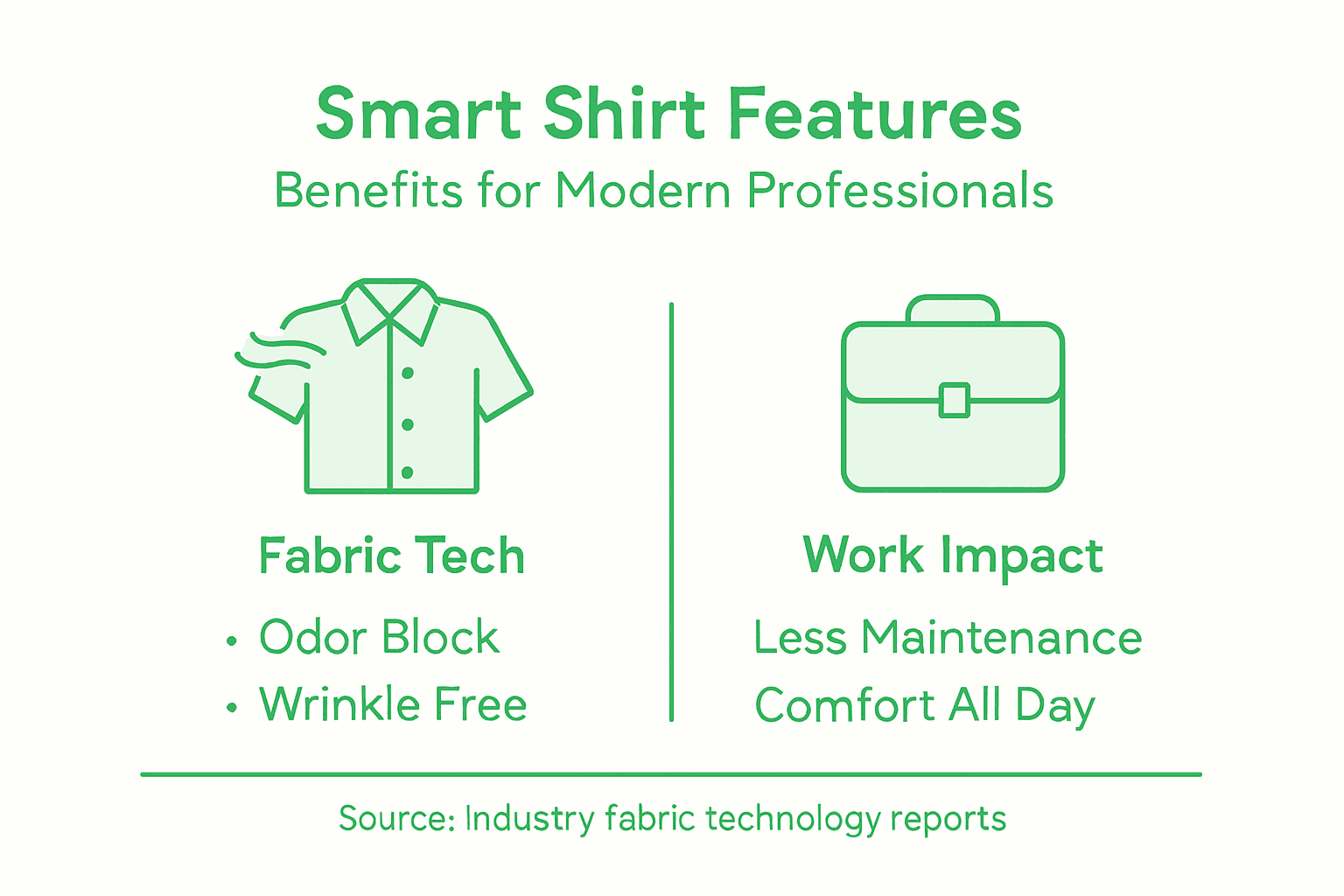 Smart Shirt Features
Benefits for Modern Professionals

Fabric Tech
• Odor Block
• Wrinkle Free

Work Impact
Less Maintenance
Comfort All Day

Source: Industry fabric technology reports