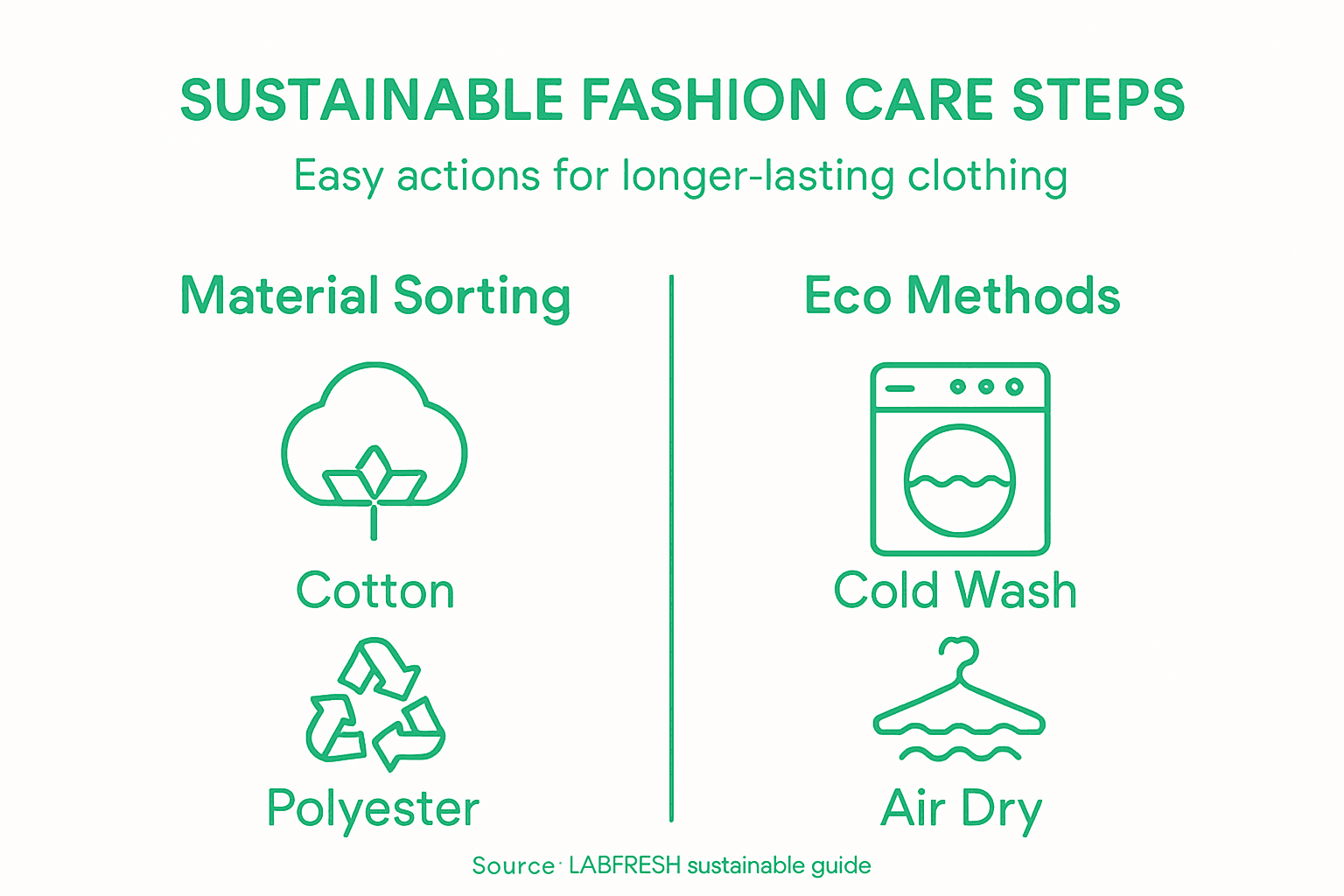 SUSTAINABLE FASHION CARE STEPS

Easy actions for longer-lasting clothing

Material Sorting

Cotton

Polyester

Eco Methods

Cold Wash

Air Dry

Source· LABFRESH sustainable guide