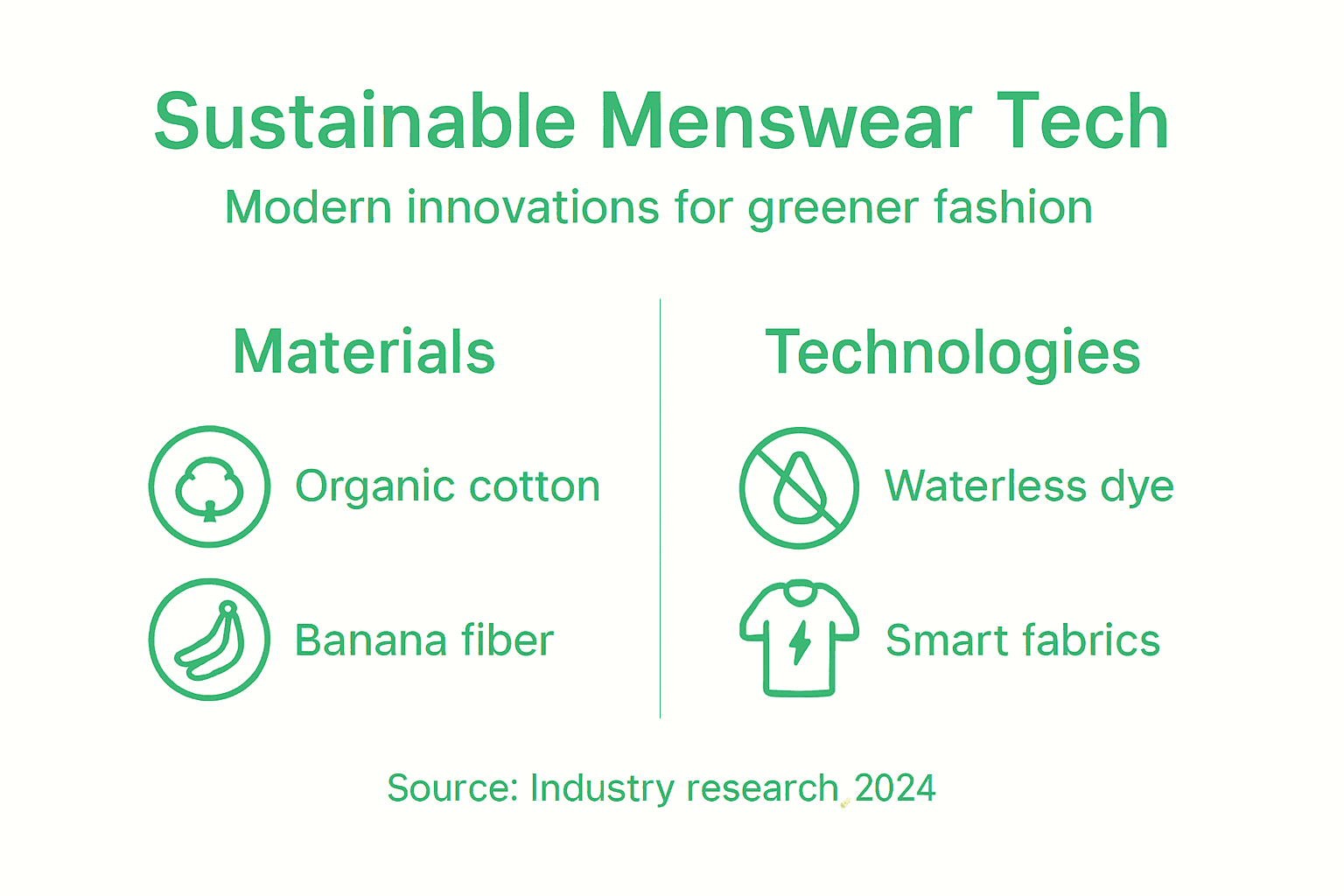 Sustainable Menswear Tech

Modern innovations for greener fashion

Materials

Organic cotton

Banana fiber

Technologies

Waterless dye

Smart fabrics

Source: Industry research 2024