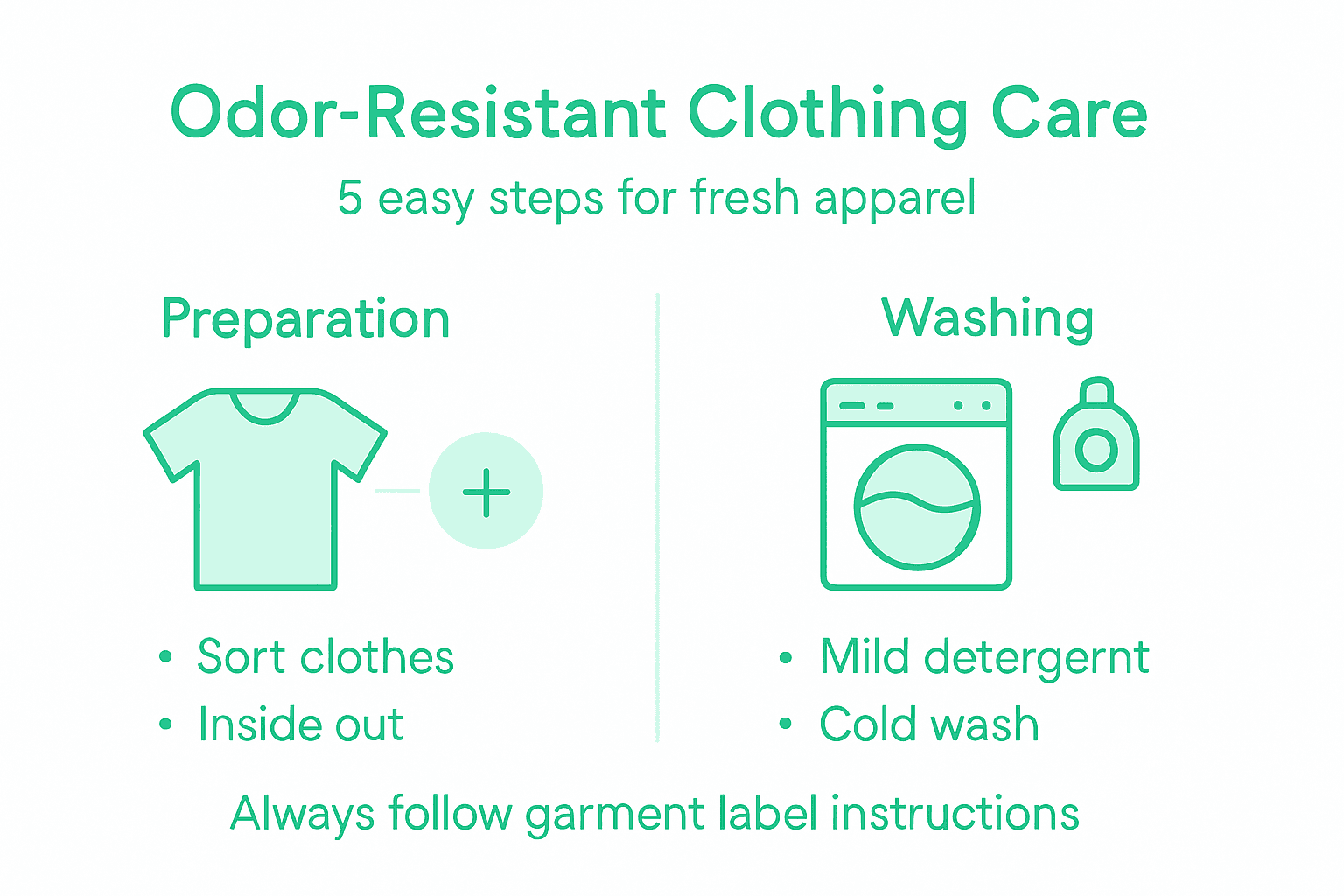 Odor-Resistant Clothing Care

5 easy steps for fresh apparel

Preparation

+

• Sort clothes
• Inside out

Washing

• Mild detergernt
• Cold wash

Always follow garment label instructions